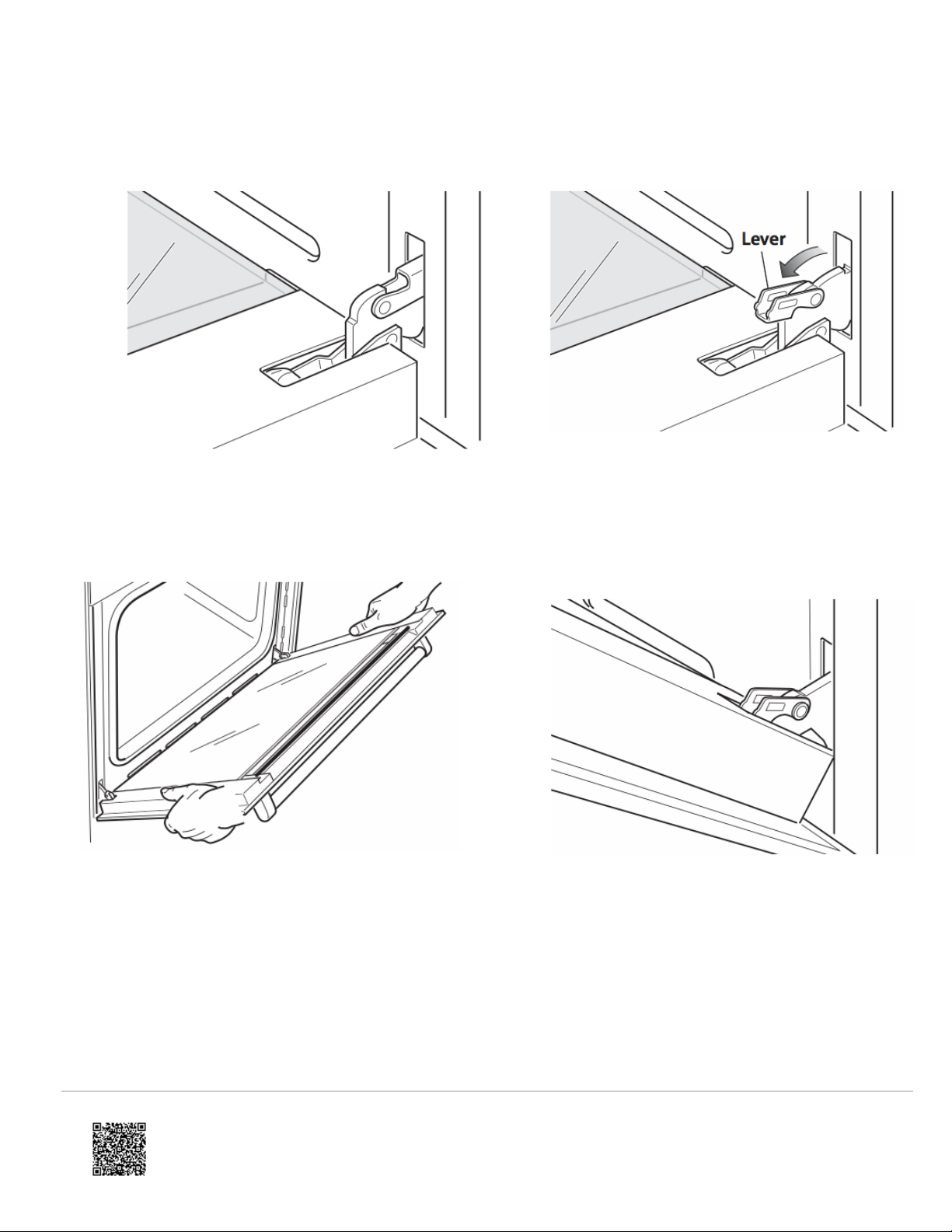 Lever