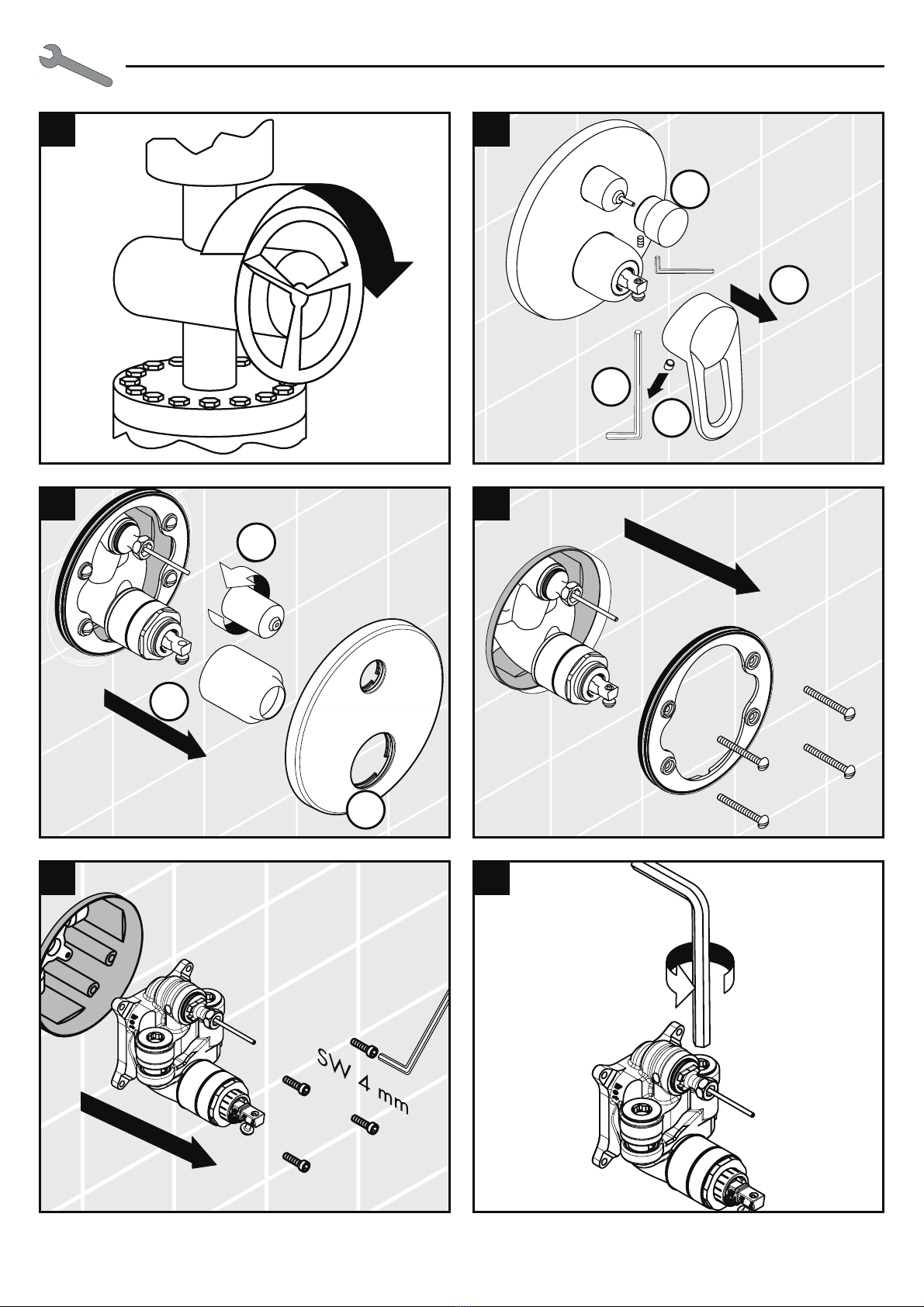 SW 4 mm