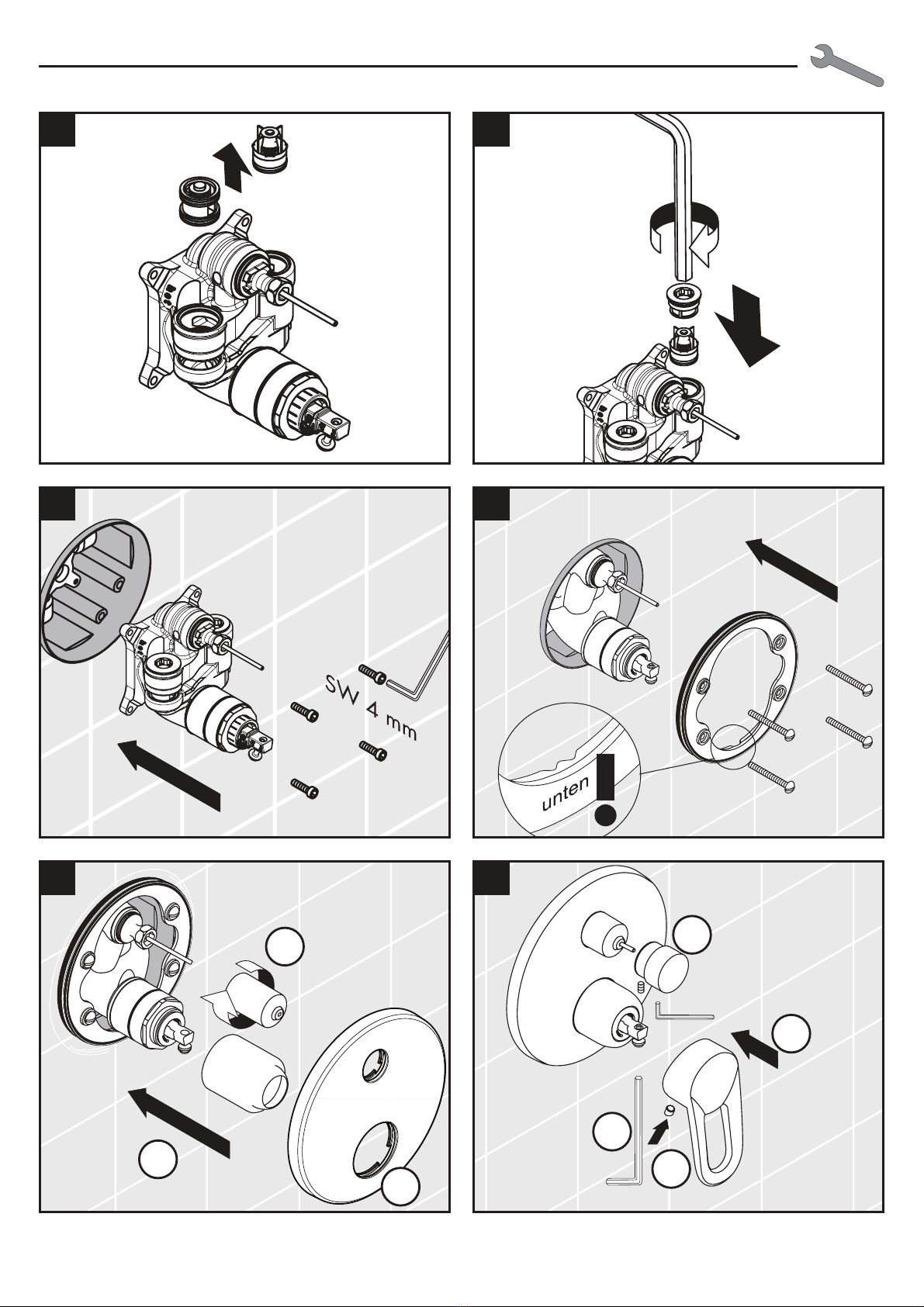 SW 4 mm

unten