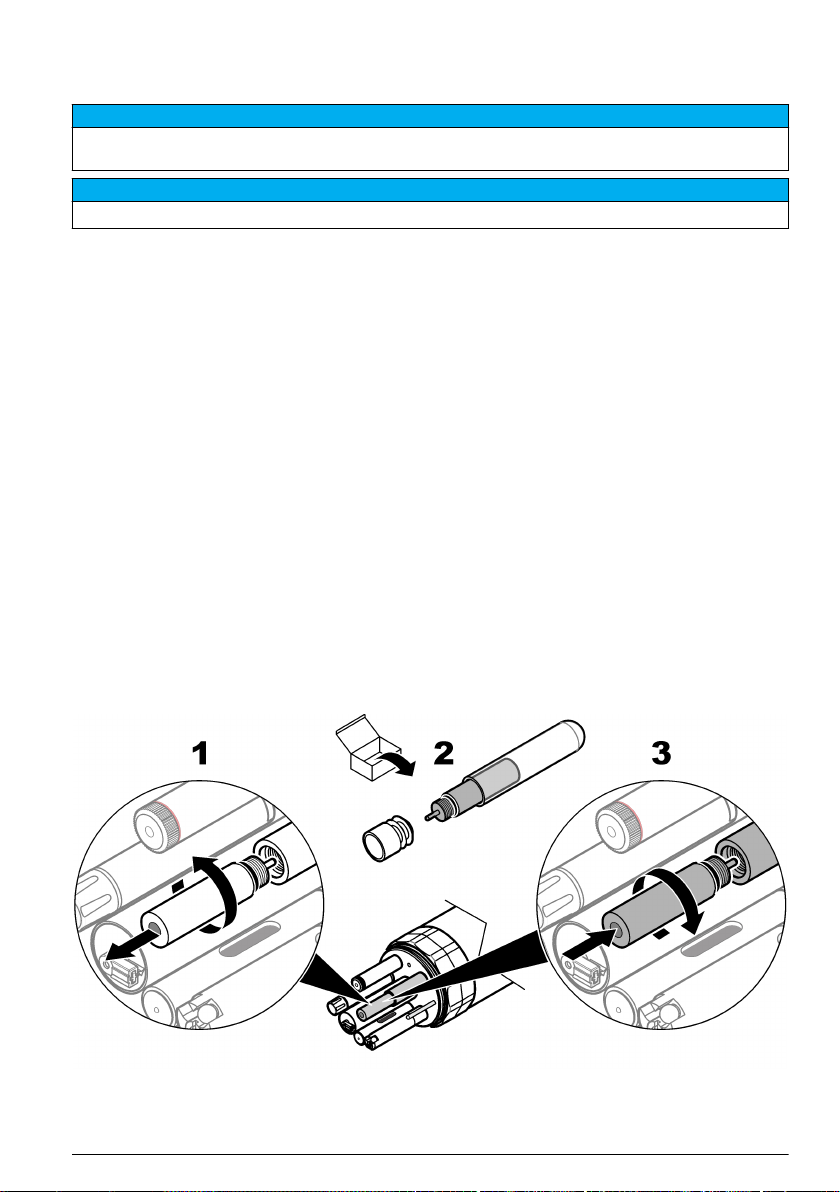 1

2

3