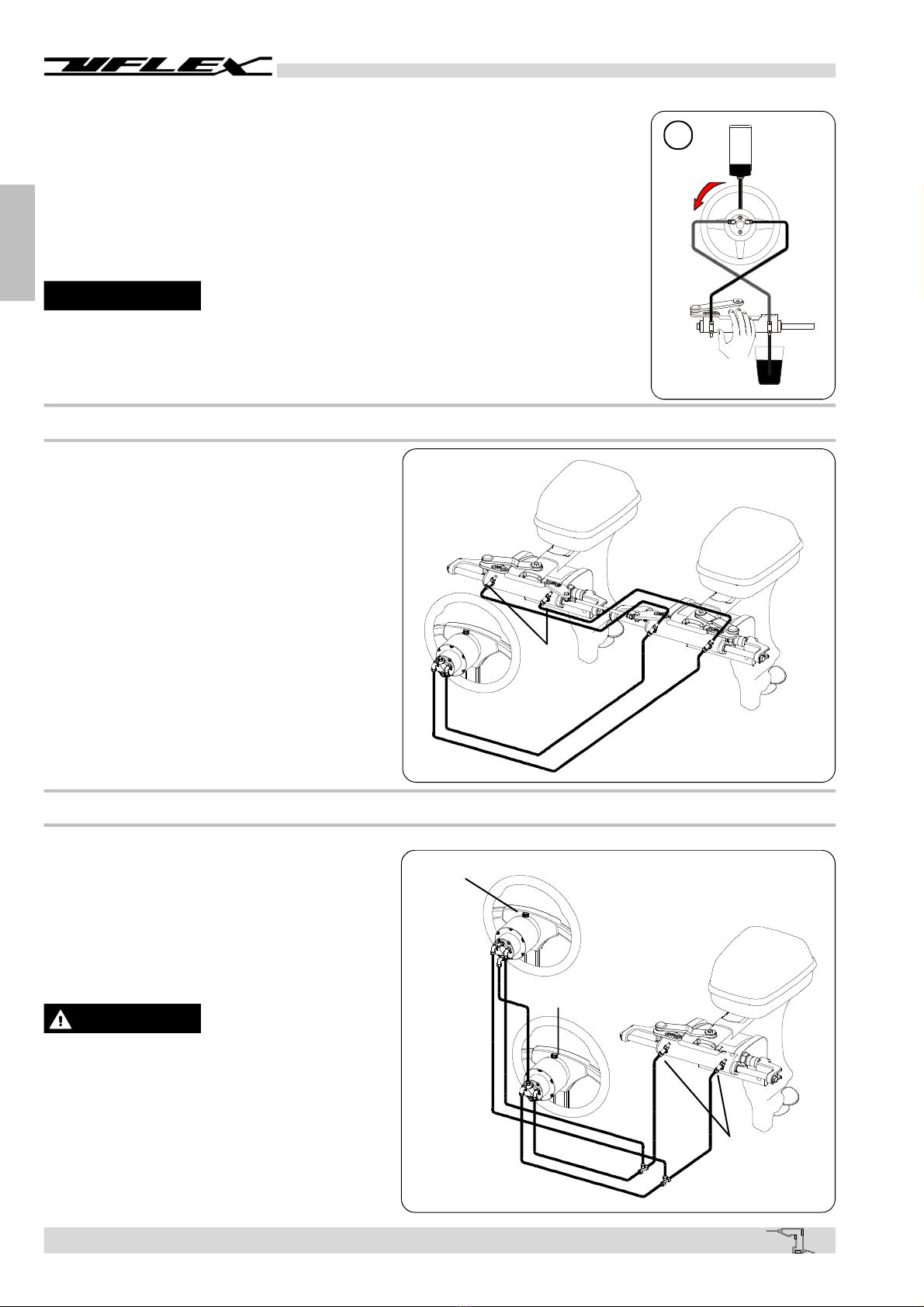 UFLEX