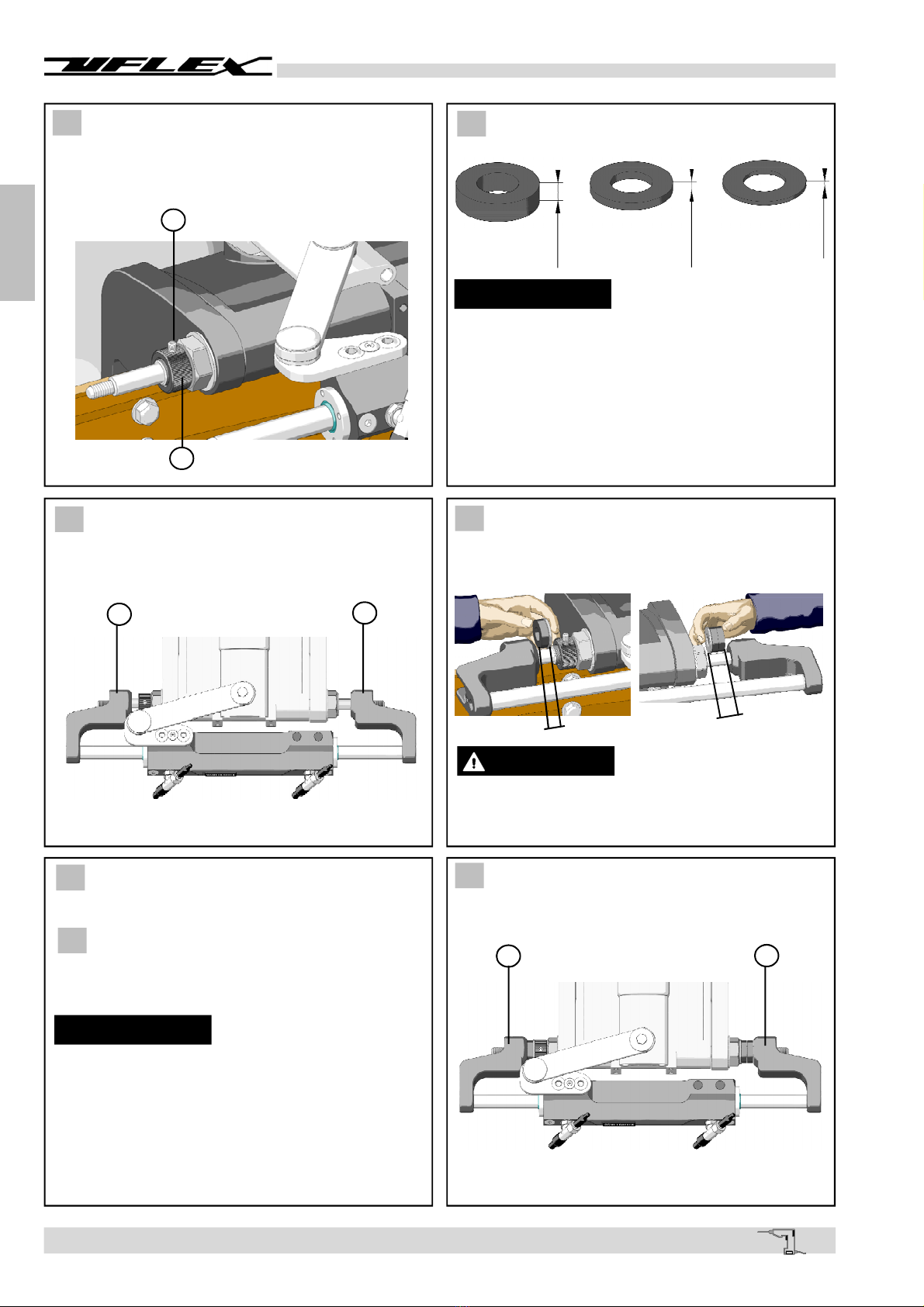 UFLEX