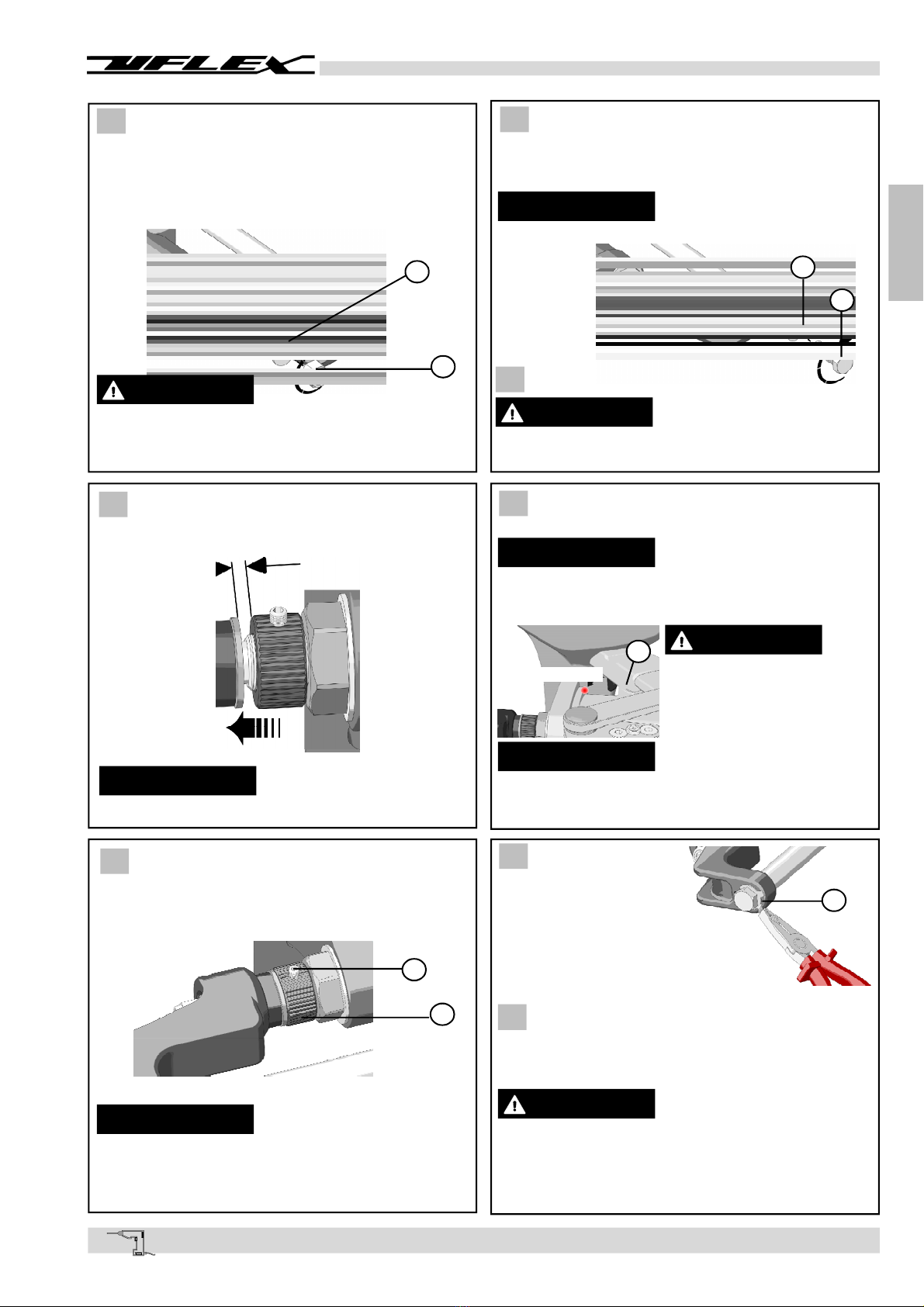 UFLEX