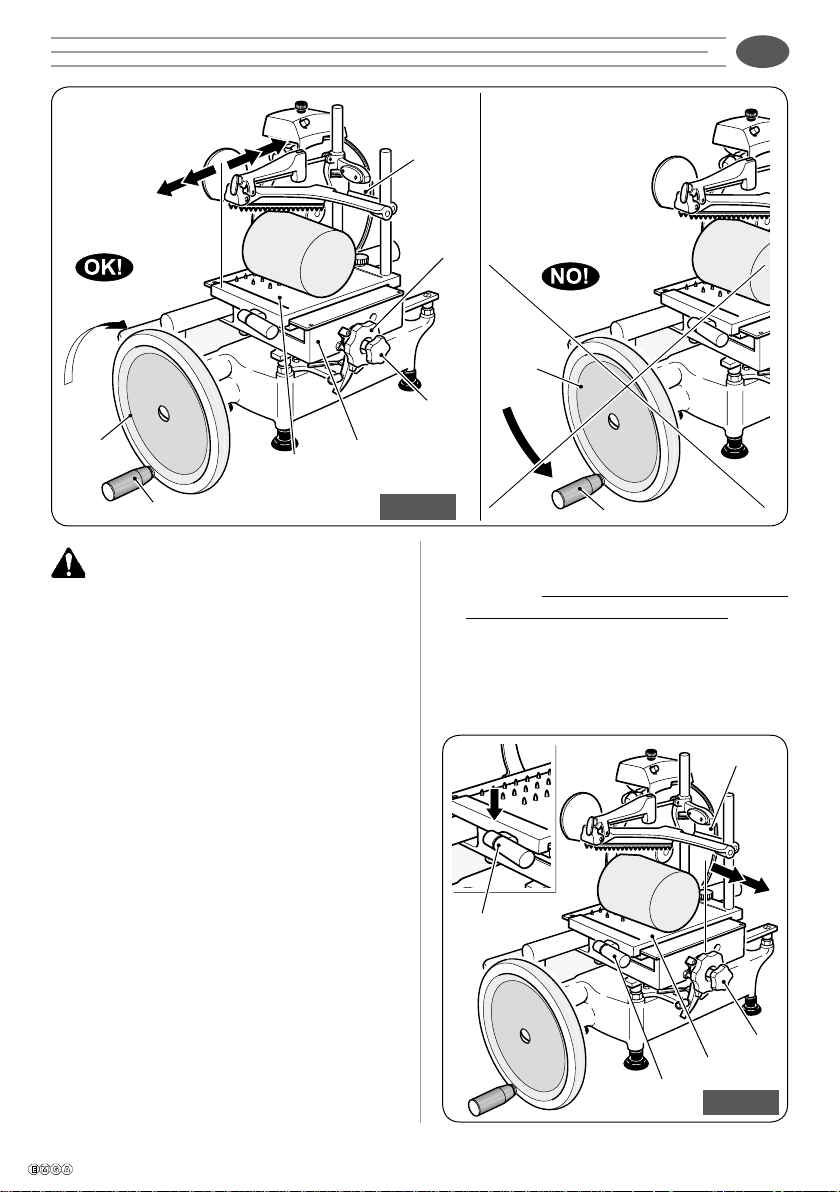 OK!

NO!