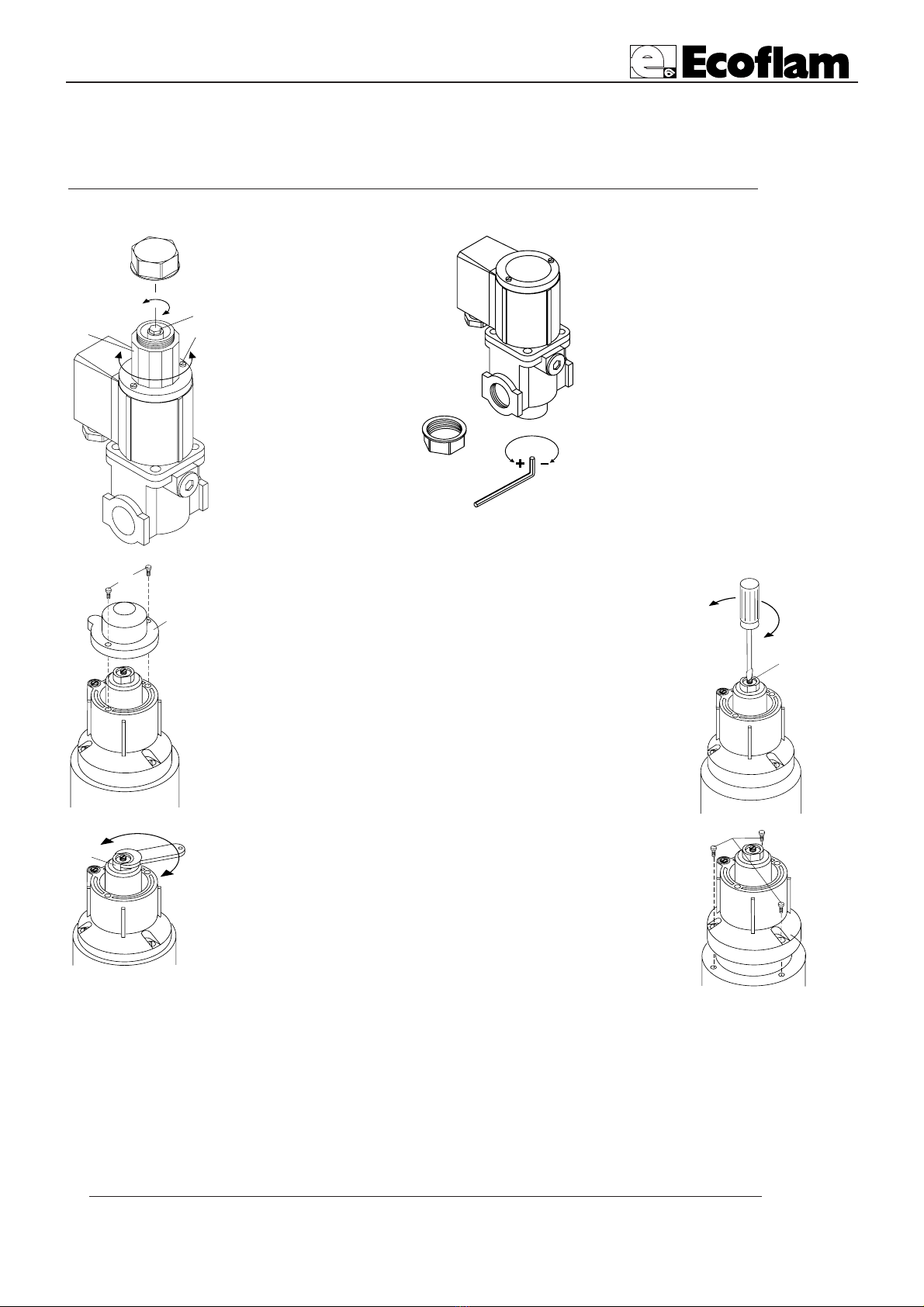 Ecoflam

+ -