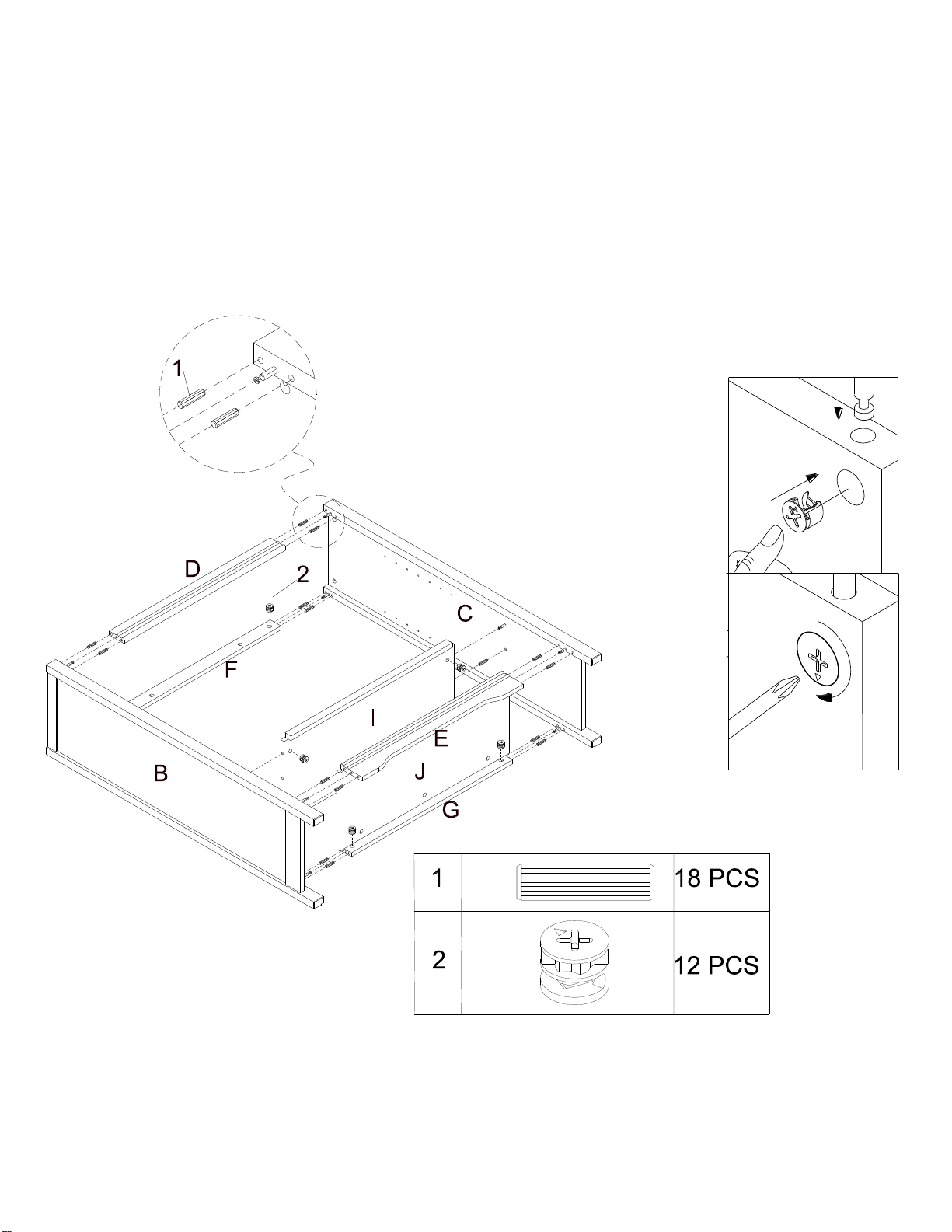 1

D

2

C

F

I

E

B

J

G

| 1 | | 18 PCS |
|---|---|---|
| 2 | | 12 PCS |