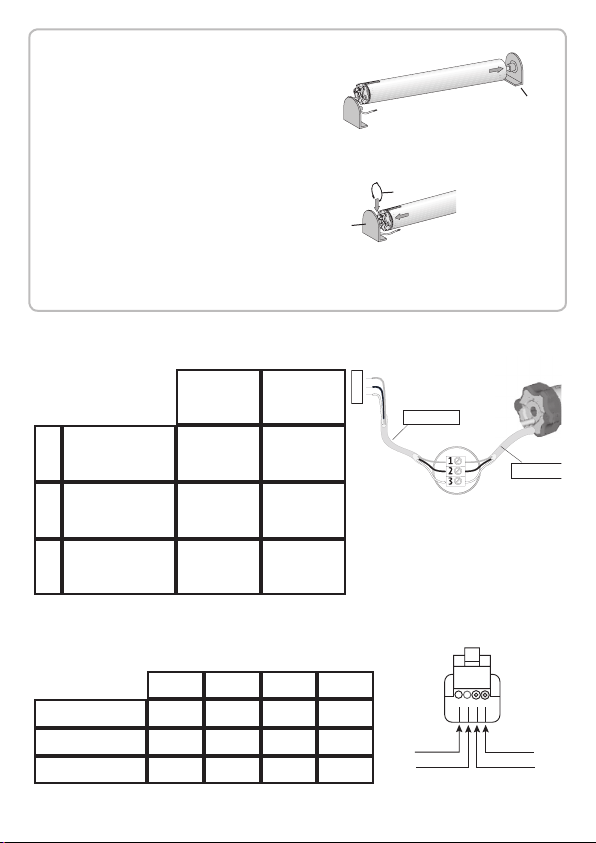 1
2
3