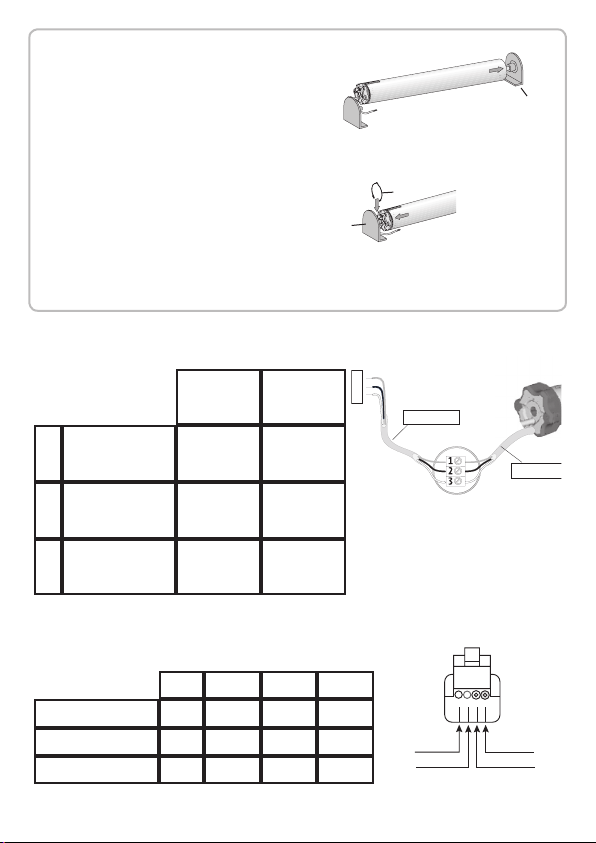 1
2
3