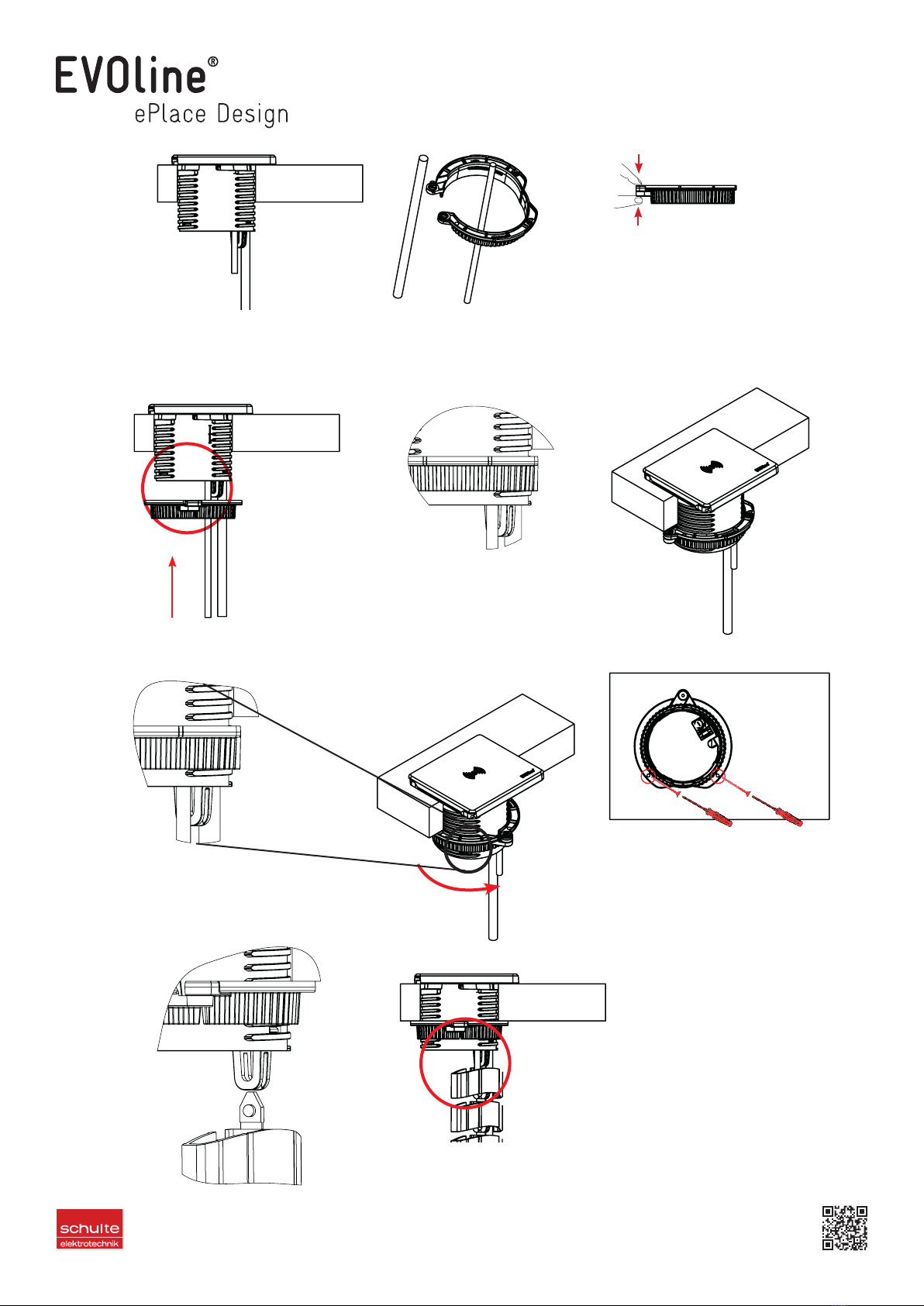 EVOline®
ePlace Design

schulte
elektrotechnik