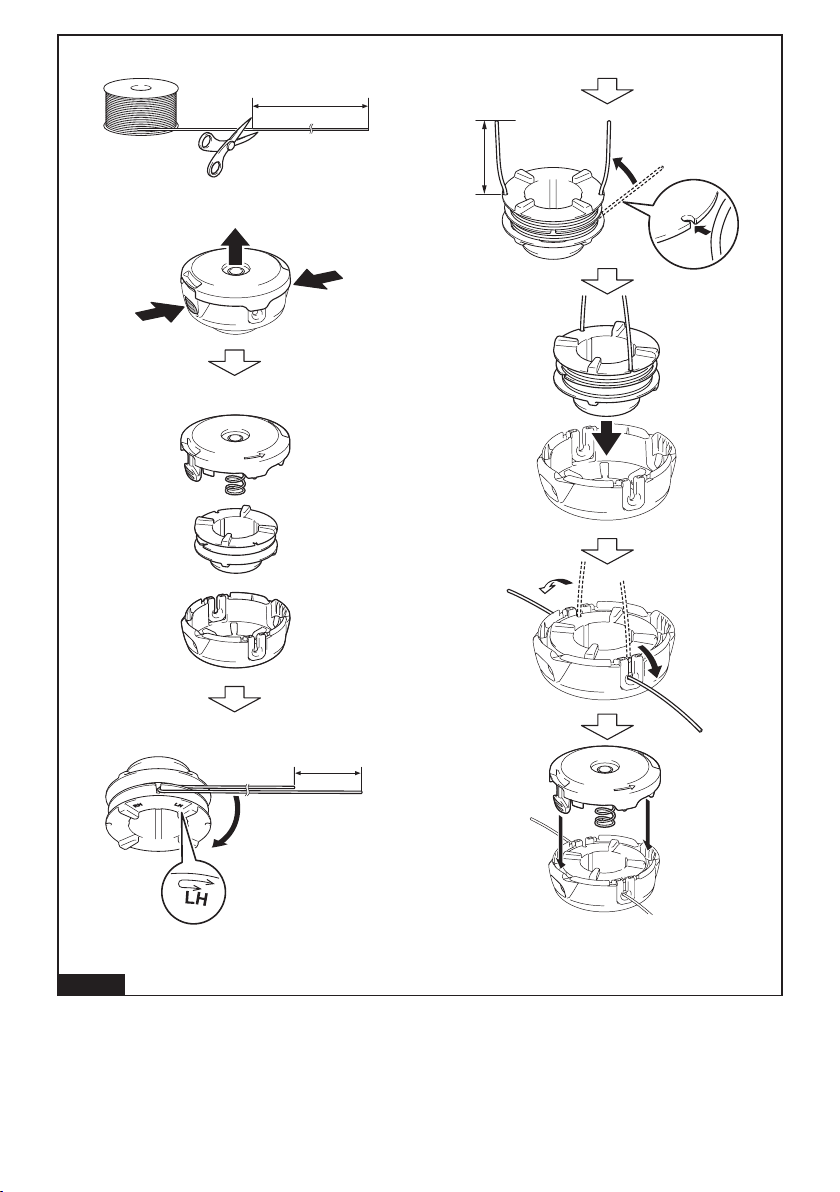 LH