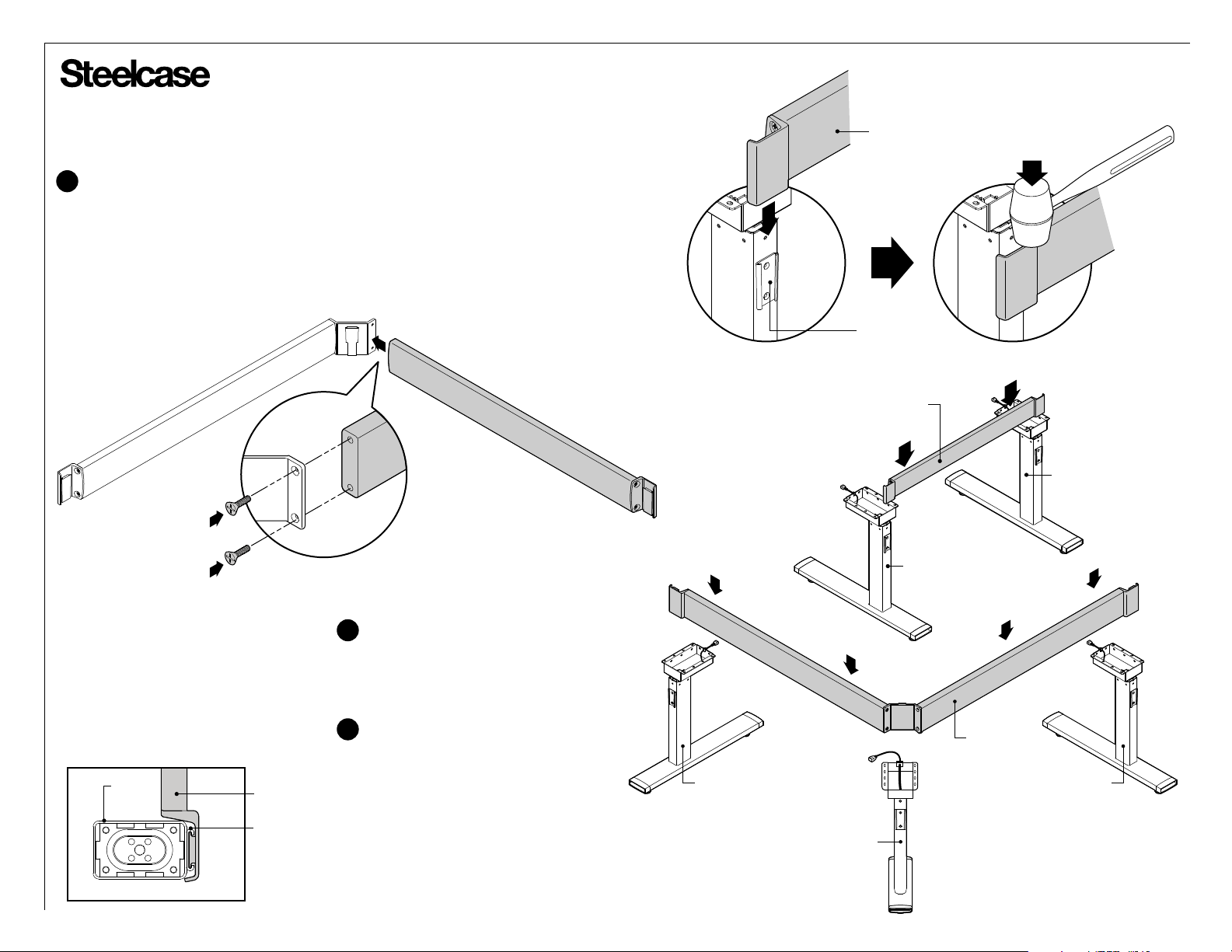 Steelcase