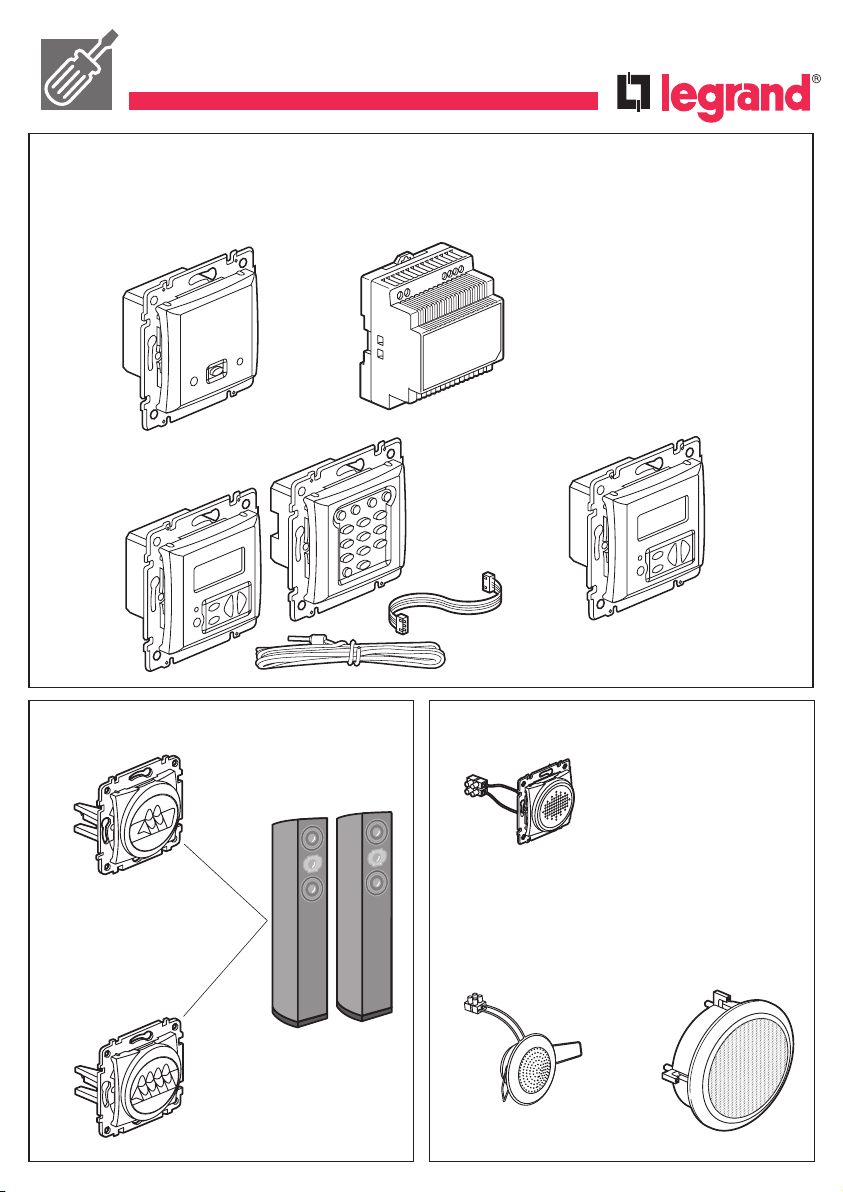 legrand®