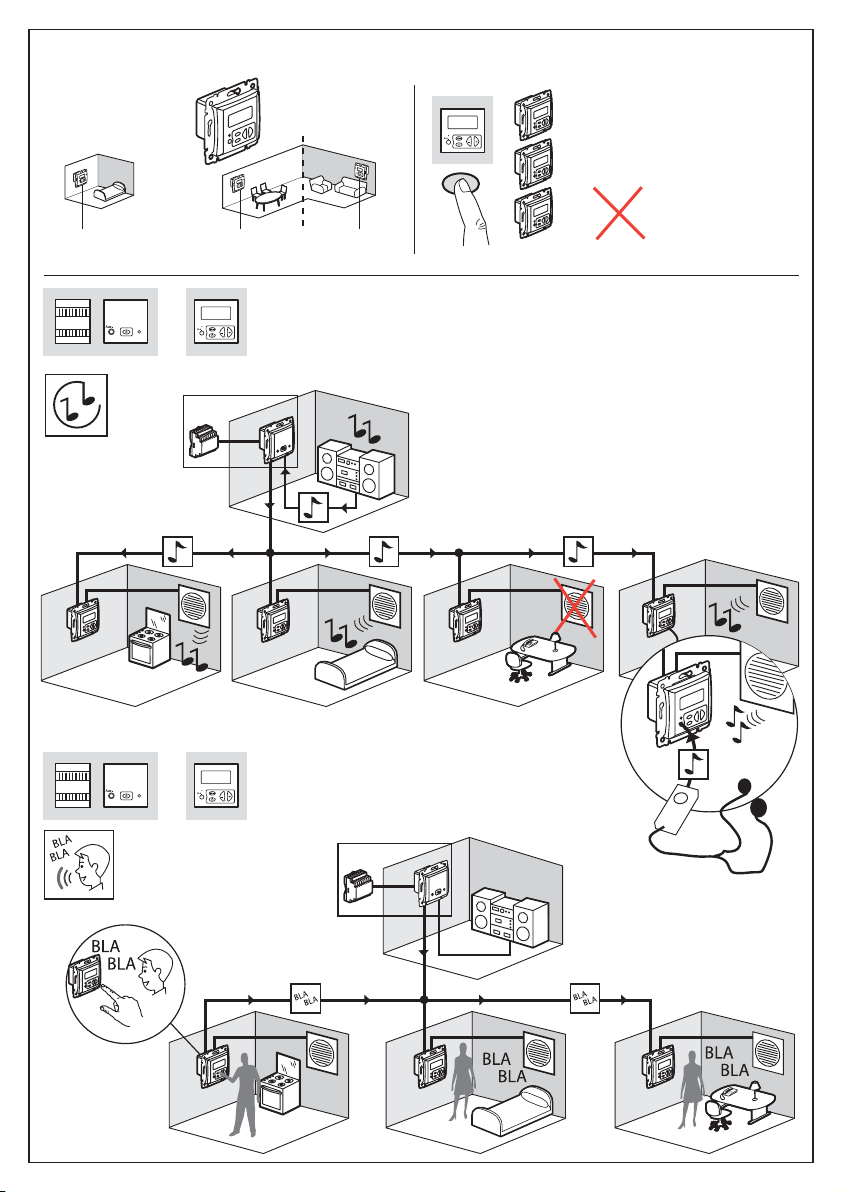 BLA
BLA

BLA
BLA

BLA
BLA

BLA
BLA

BLA
BLA

BLA
BLA