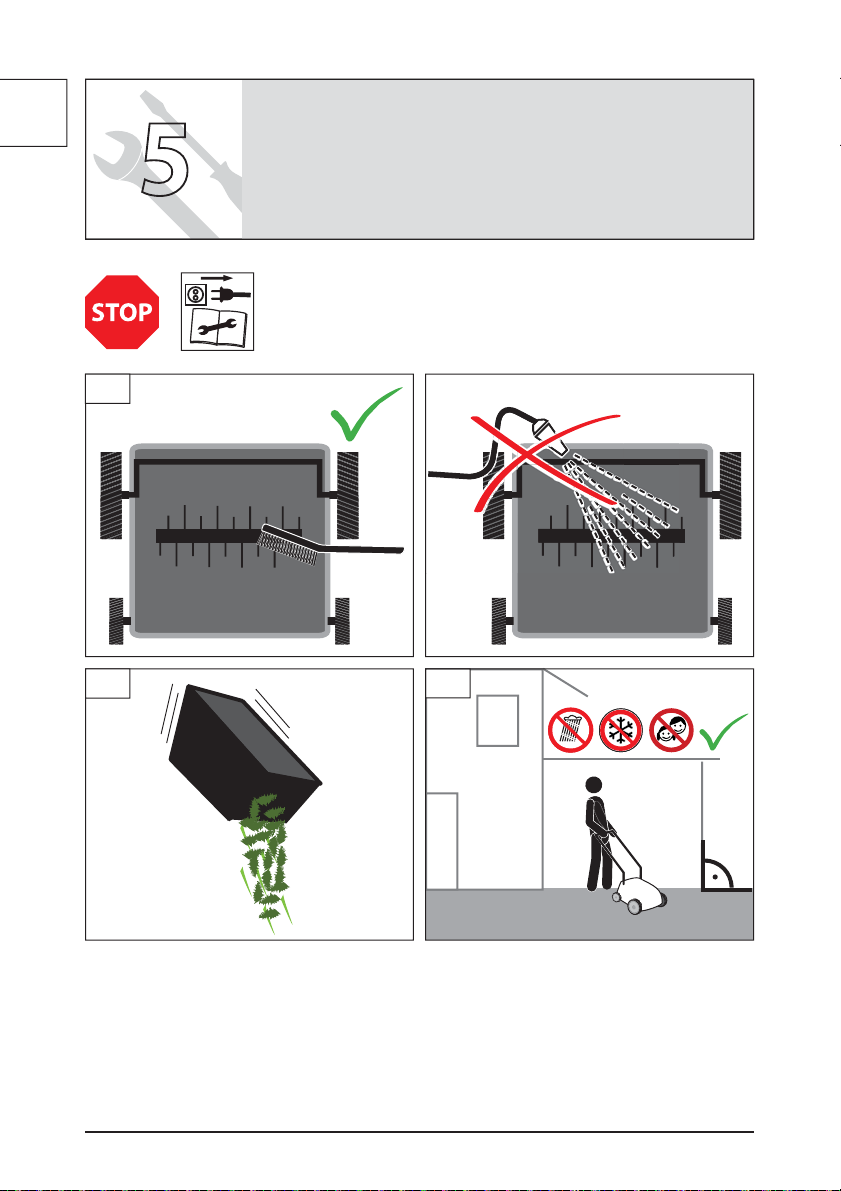 5

STOP