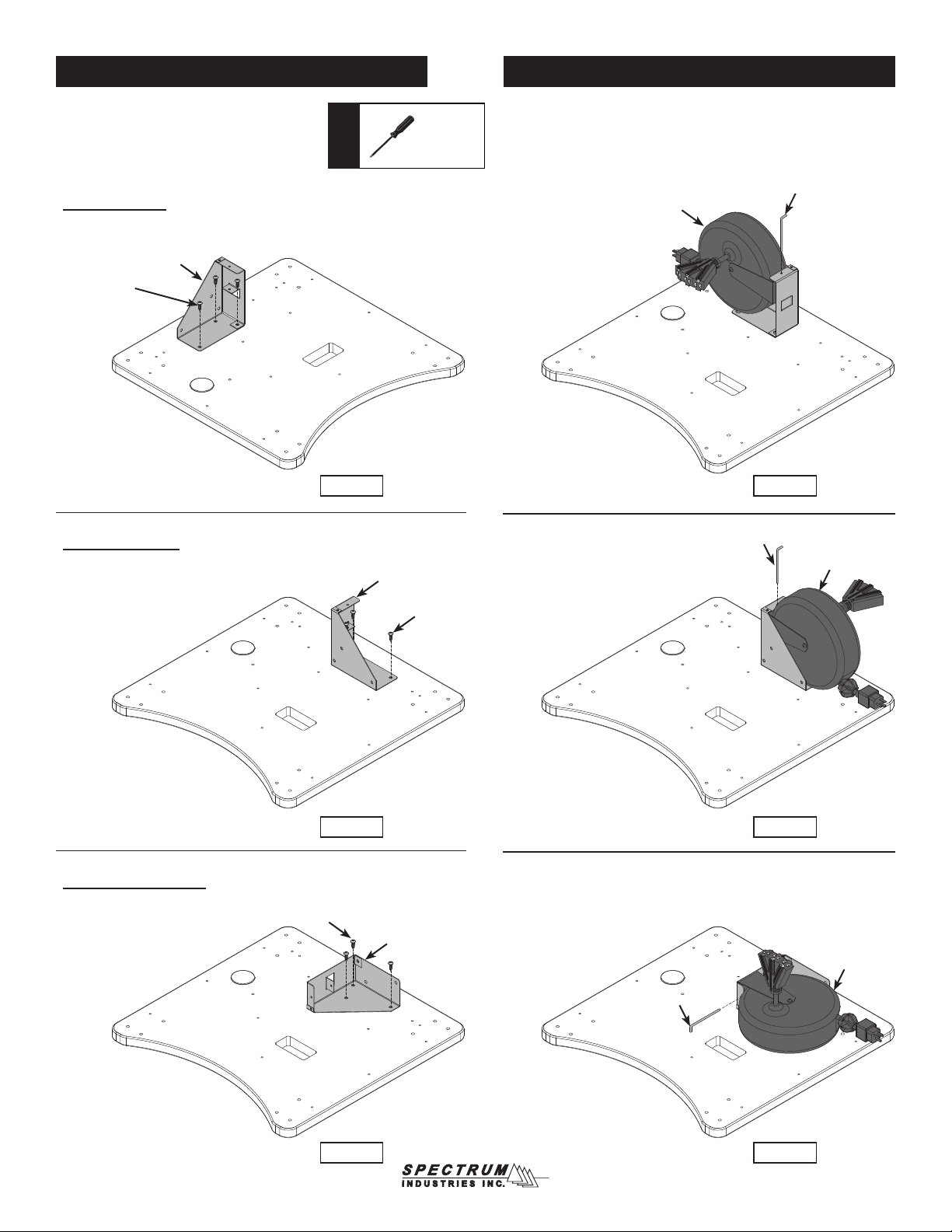 SPECTRUM
INDUSTRIES INC.