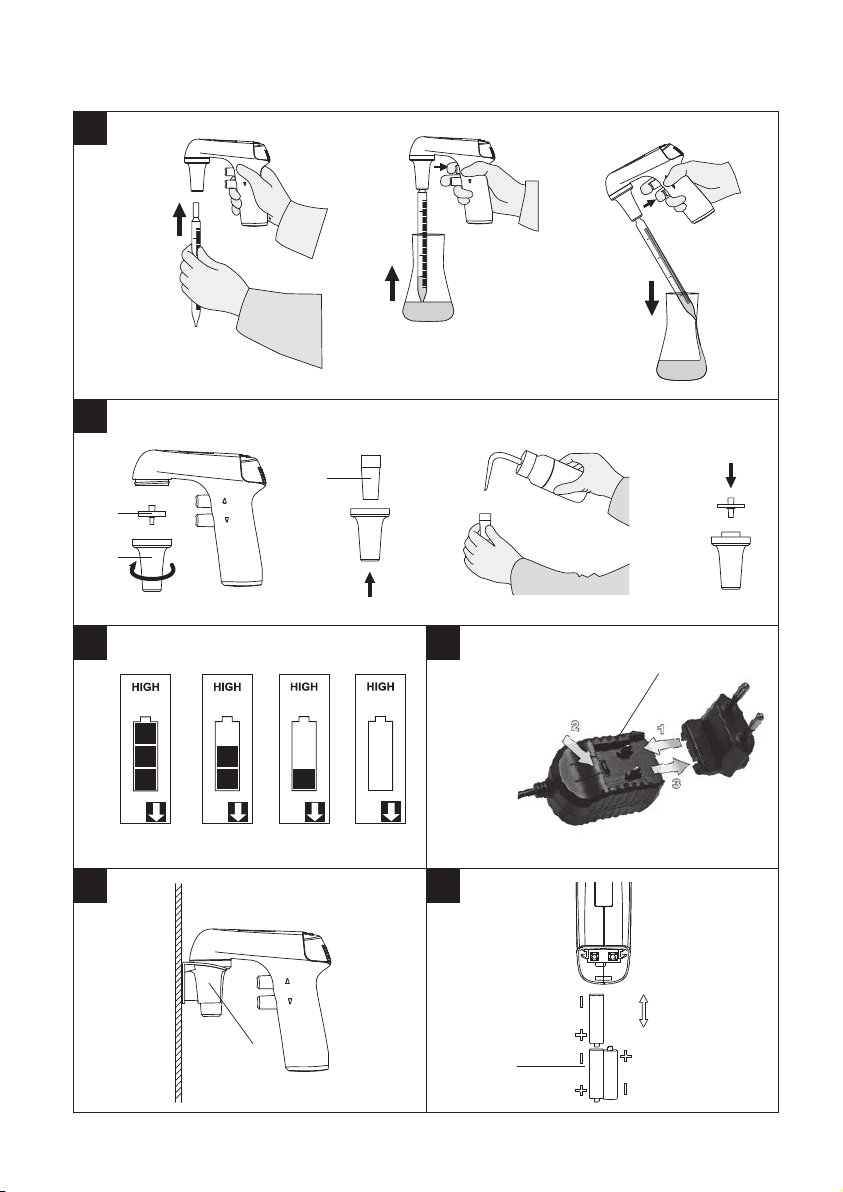 HIGH

HIGH

HIGH

HIGH

2

1

3