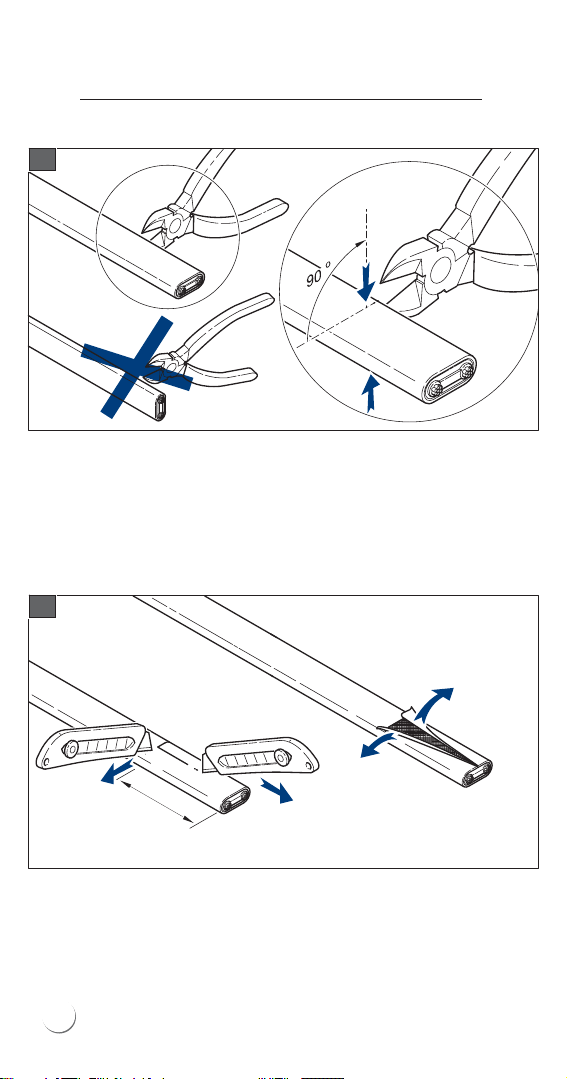 90 °