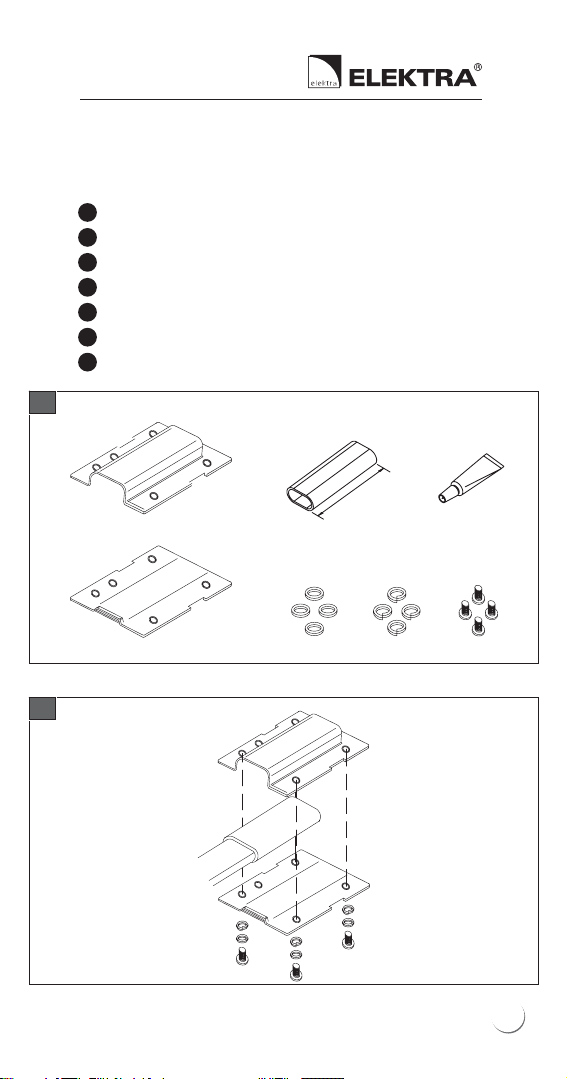 elektra ELEKTRA®