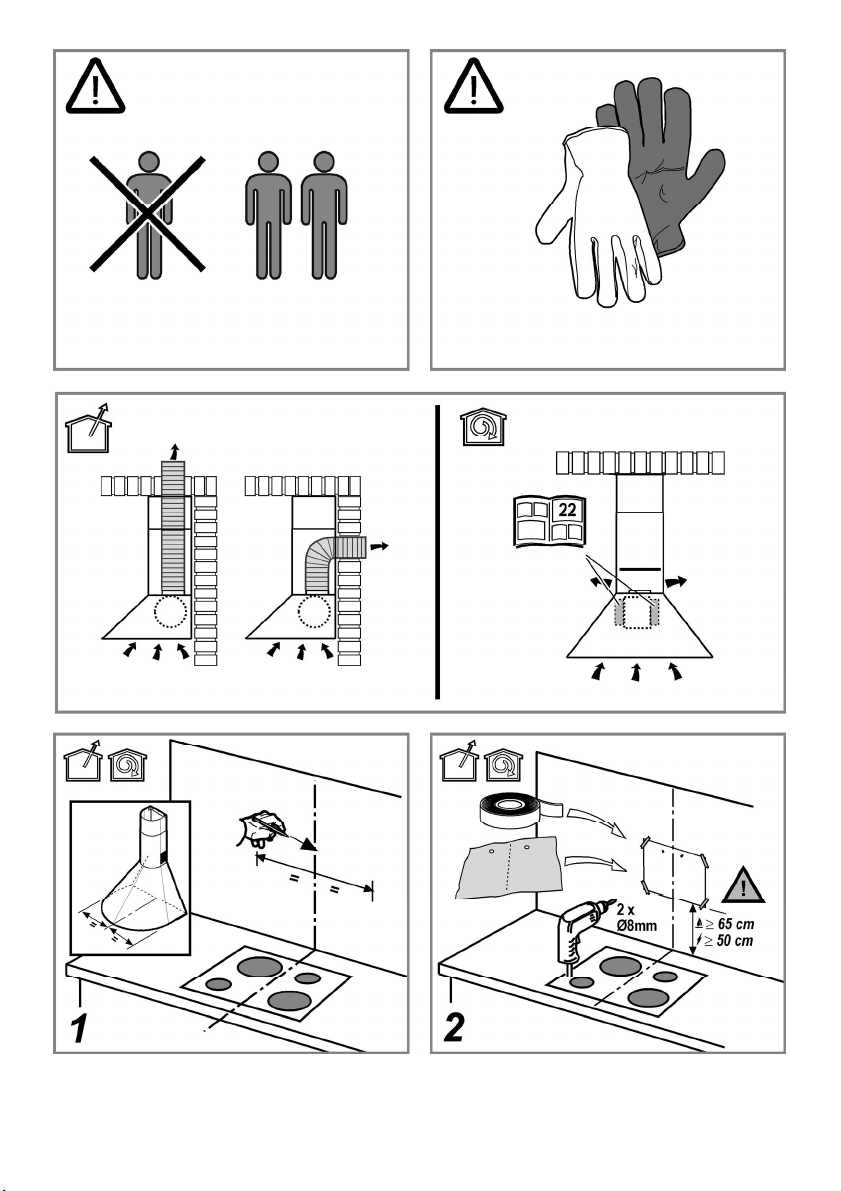 22

=
=
=
=

1

2 x
Ø8mm

≥ 65 cm
≥ 50 cm

2