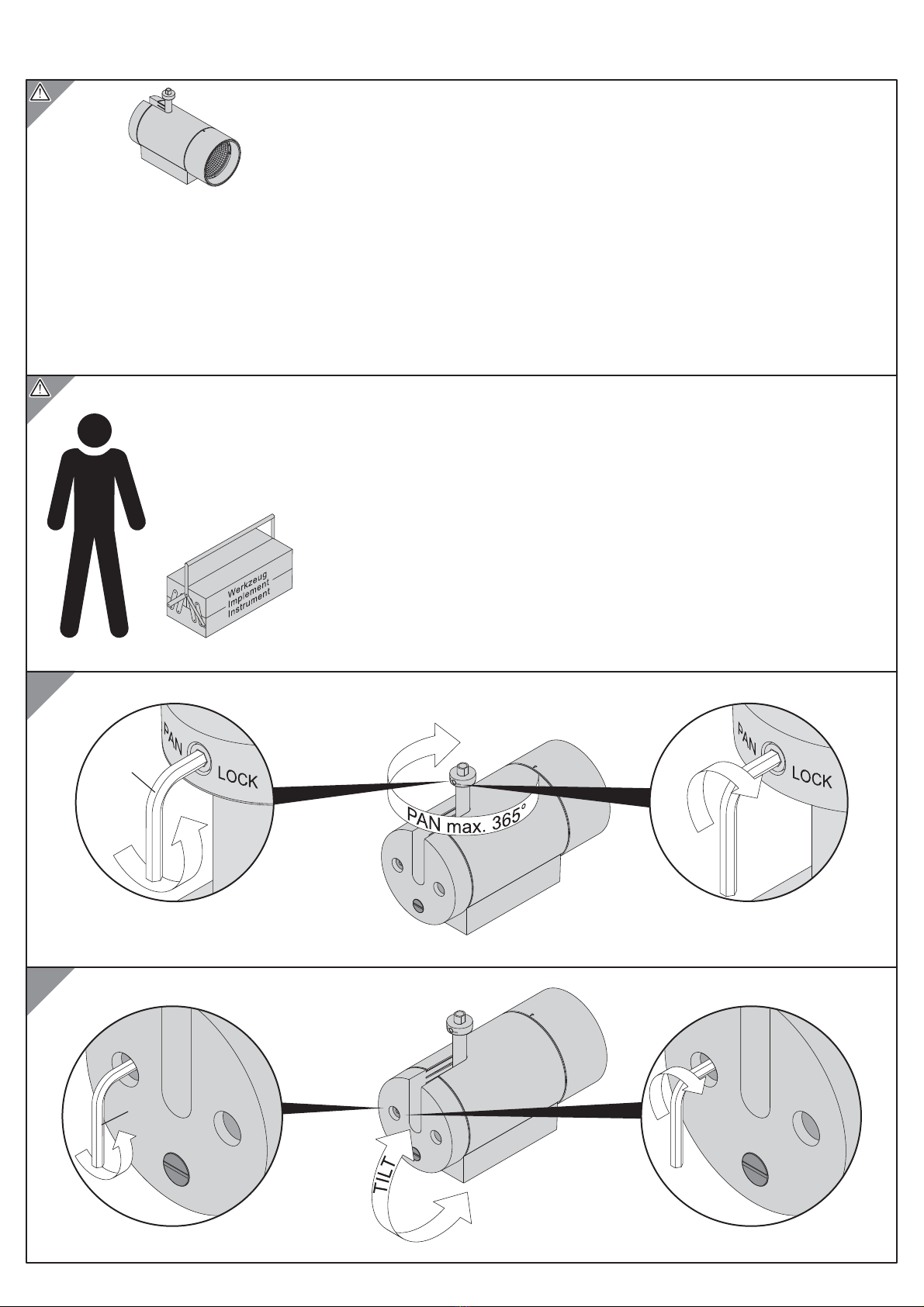 Werkzeug
Implement
Instrument

PAN
LOCK
PAN max. 365°
PAN
LOCK

TILT