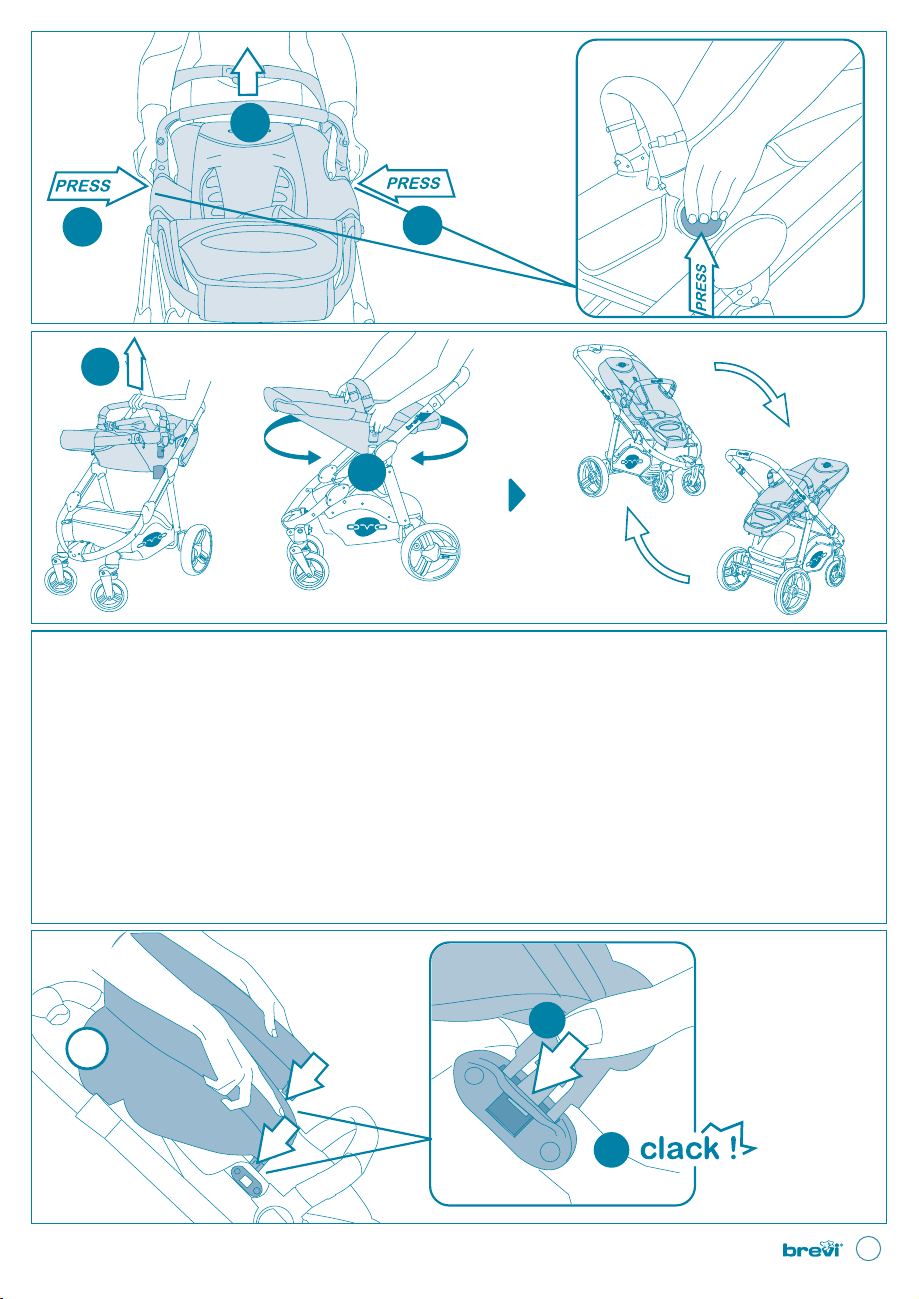 PRESS

PRESS

PRESS

clack !

brevi