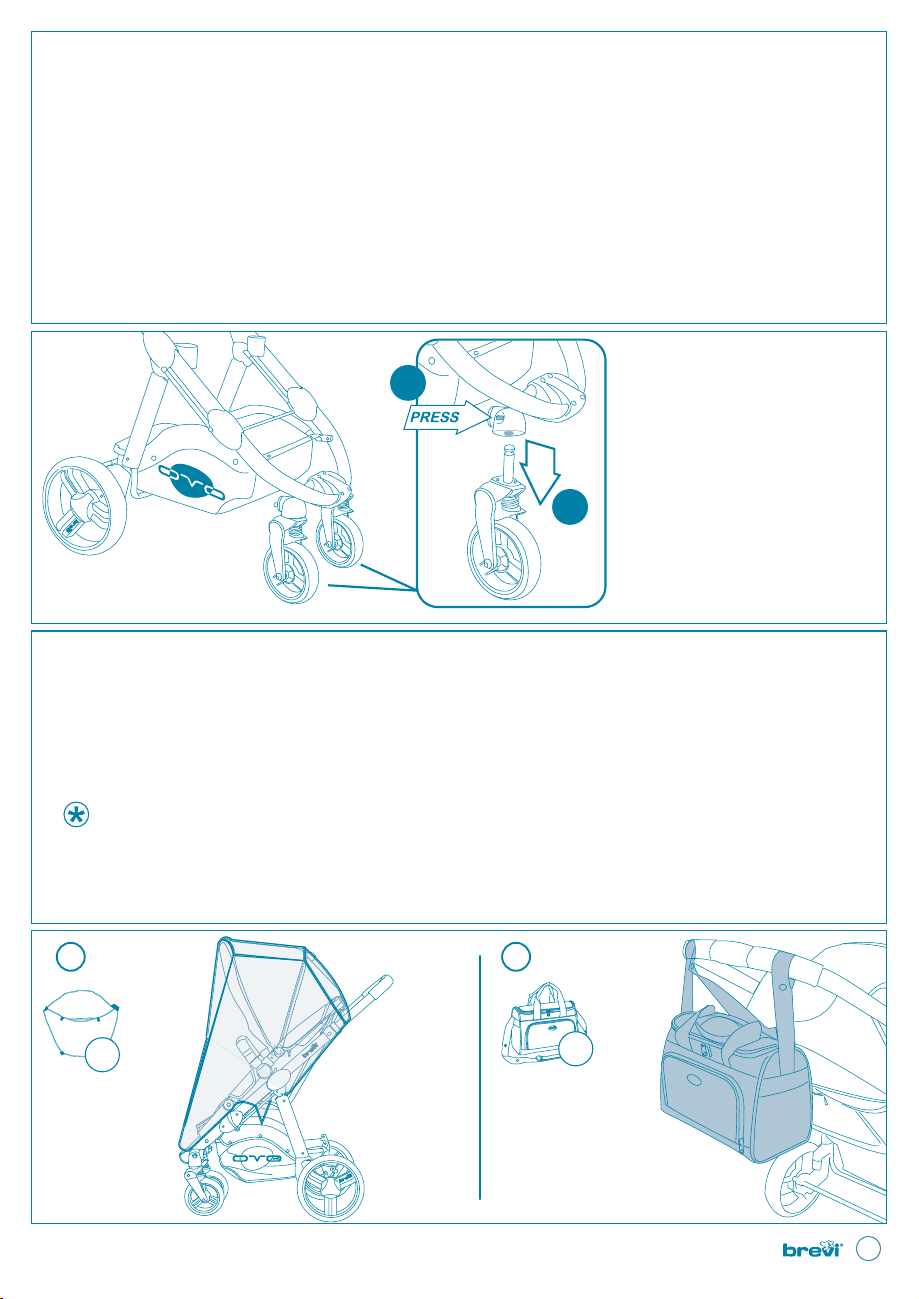 PRESS

ovo

ovo

brevi