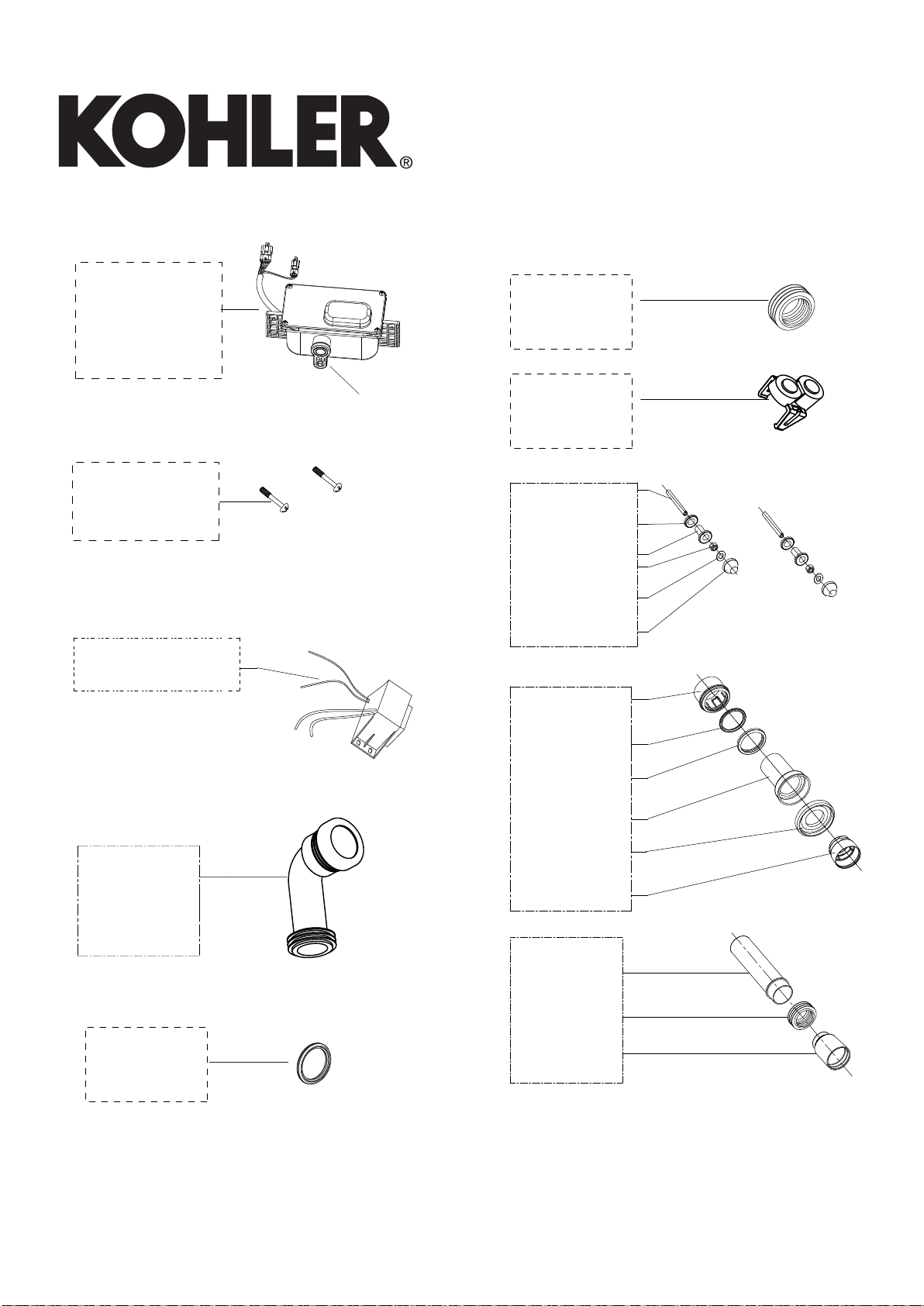 KOHLER®