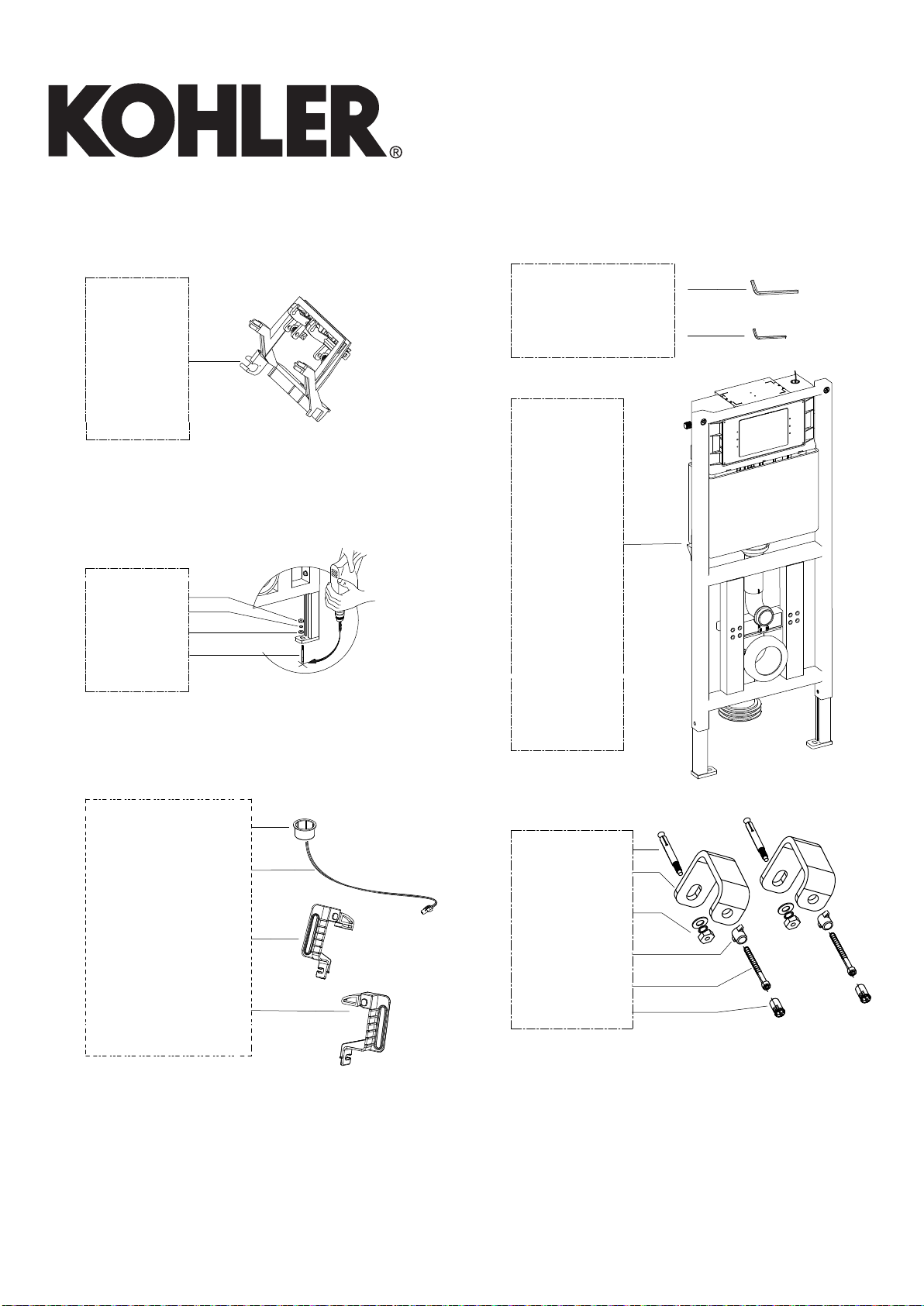 KOHLER®