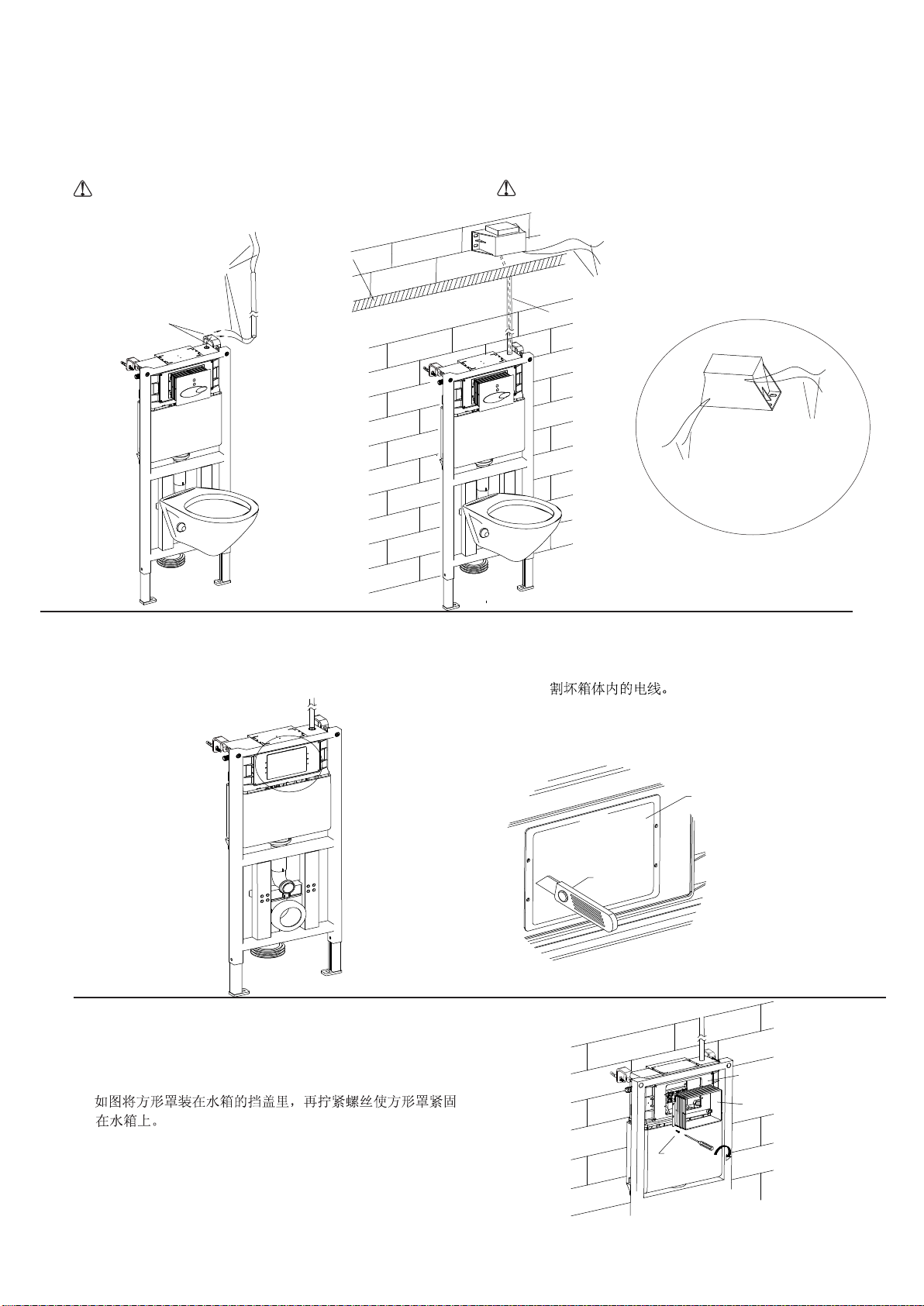 割坏箱体内的电线。

如图将方形罩装在水箱的挡盖里，再拧紧螺丝使方形罩紧固在水箱上。