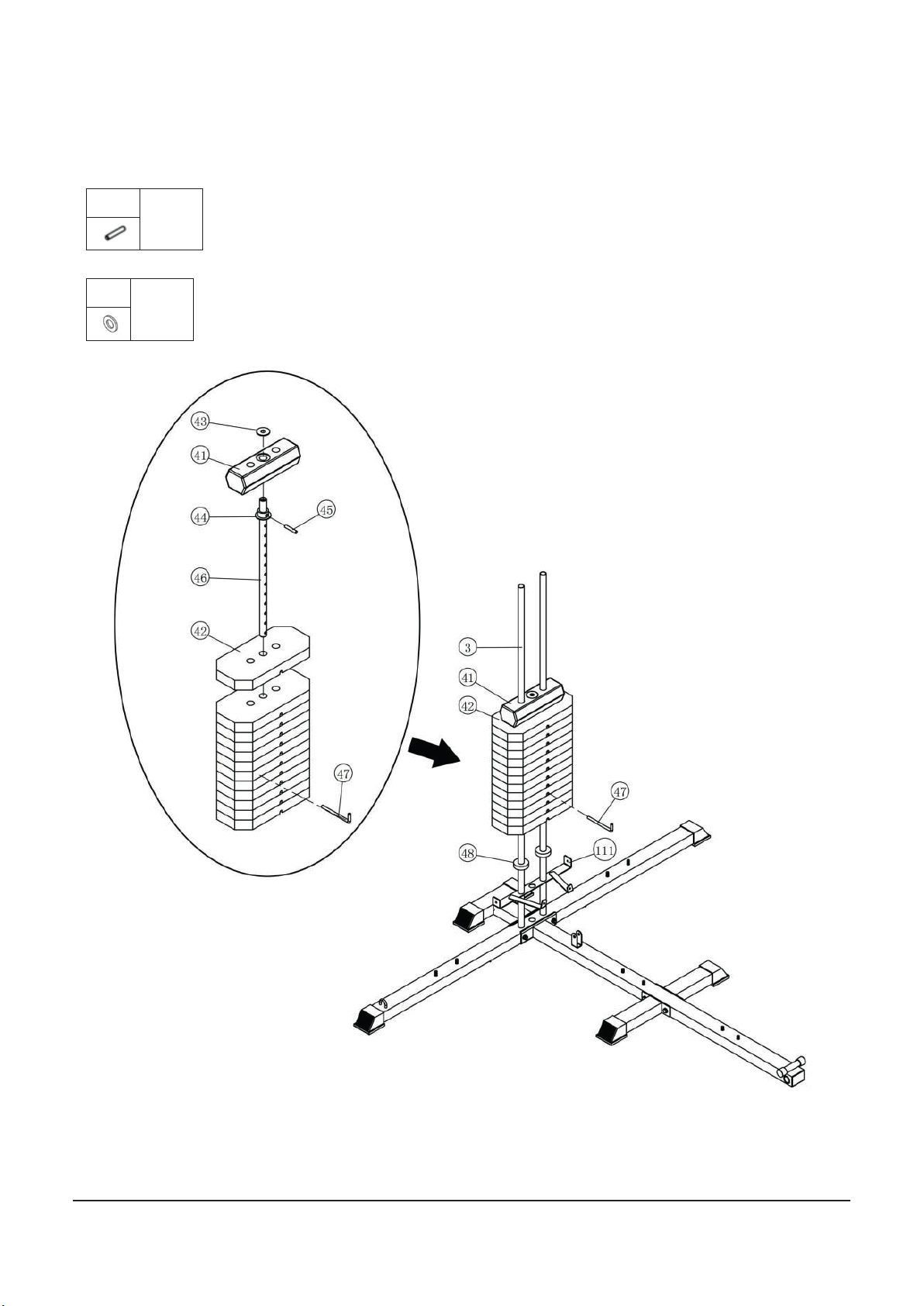 43

41

44

45

46

42

47

3

41

42

47

48

111