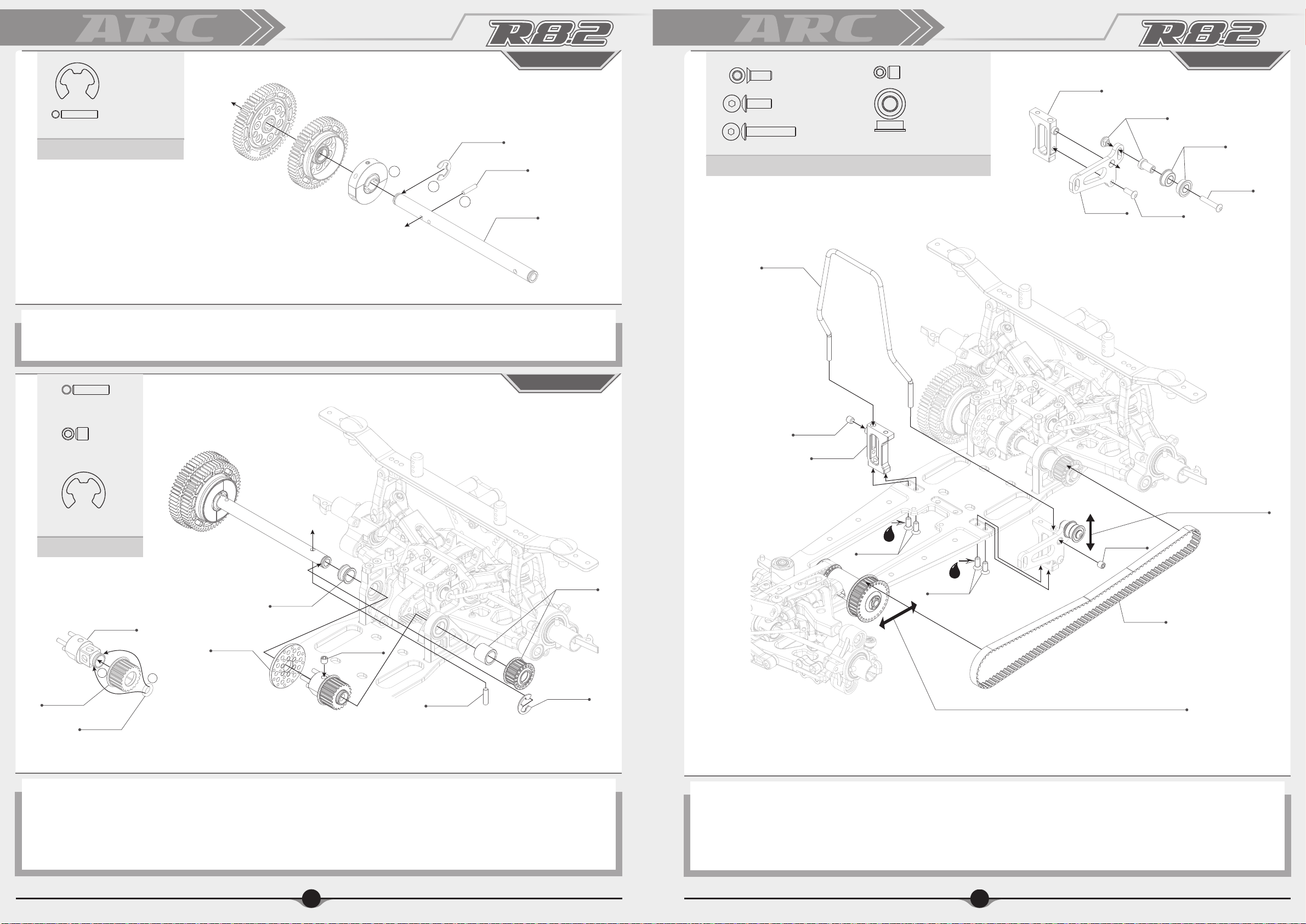 ARC R8.2

ARC R8.2