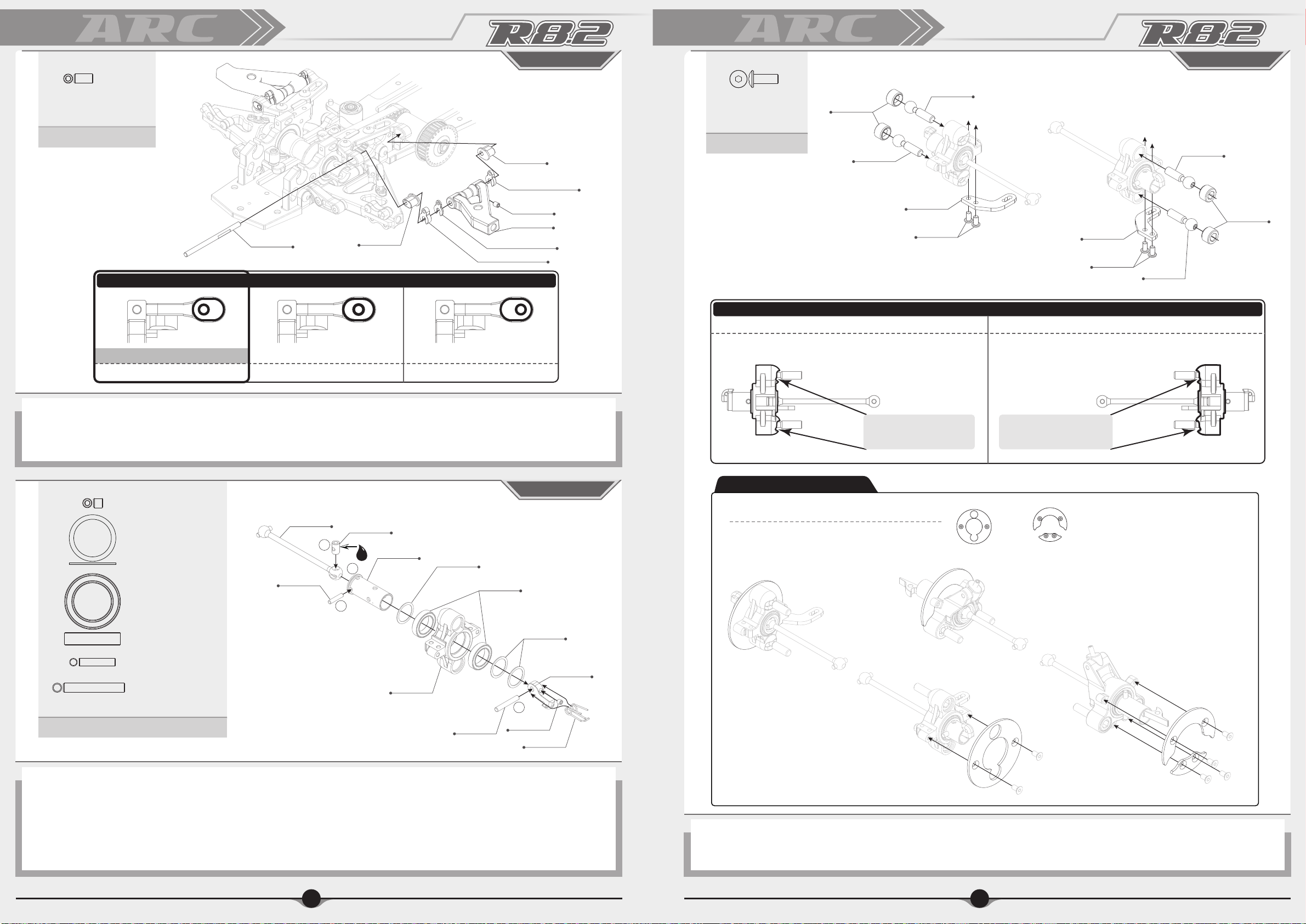 ARC
R8.2

ARC
R8.2