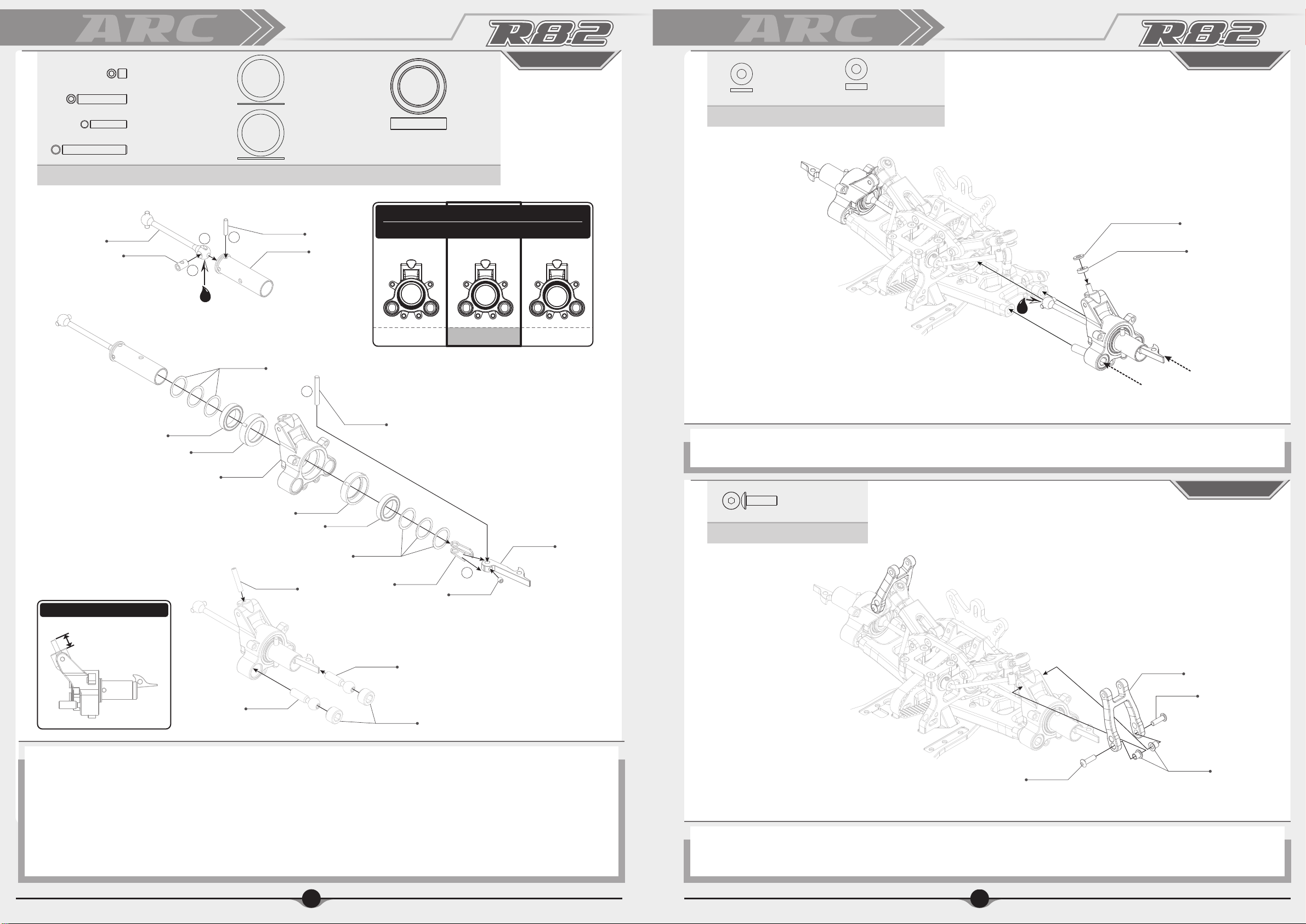 ARC
R8.2
ARC
R8.2