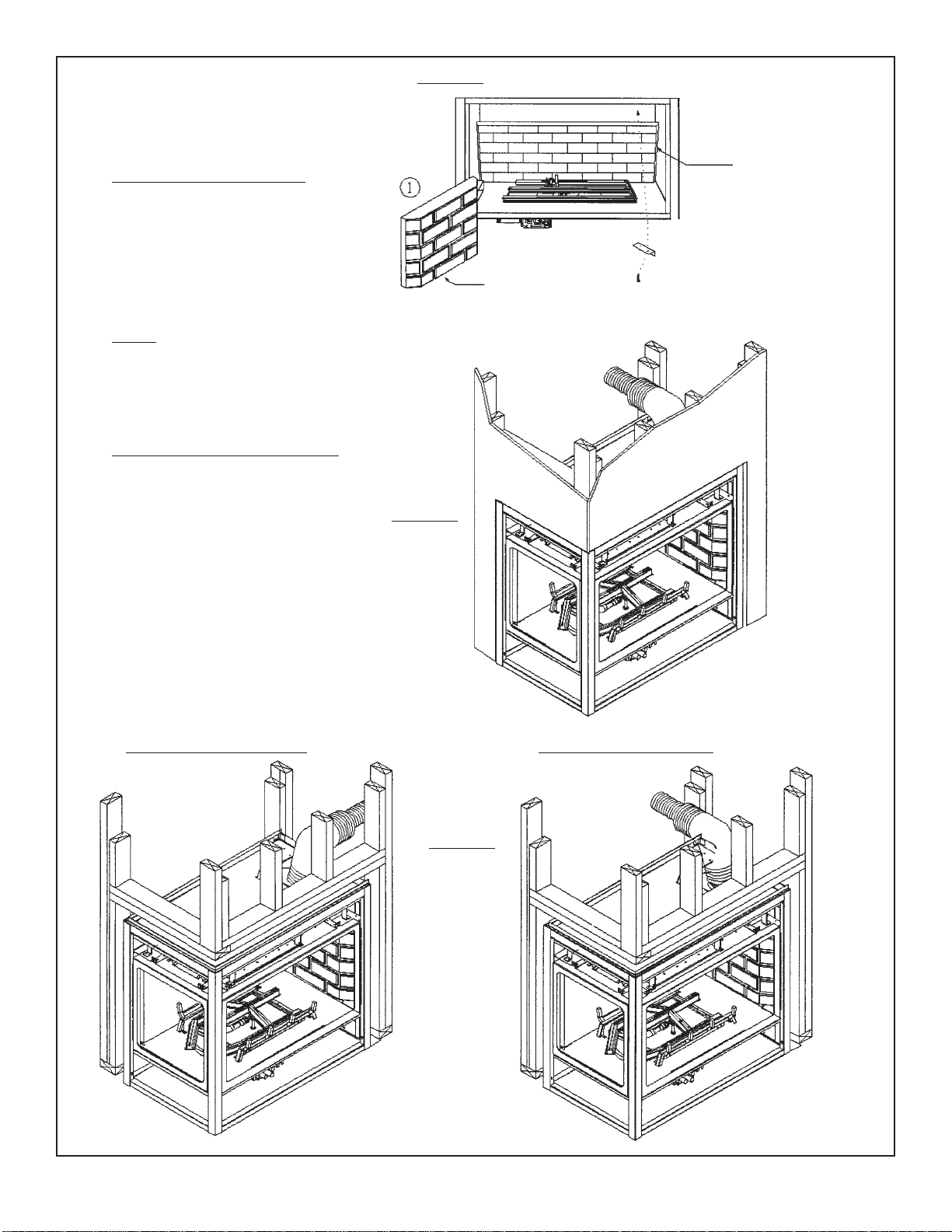 1