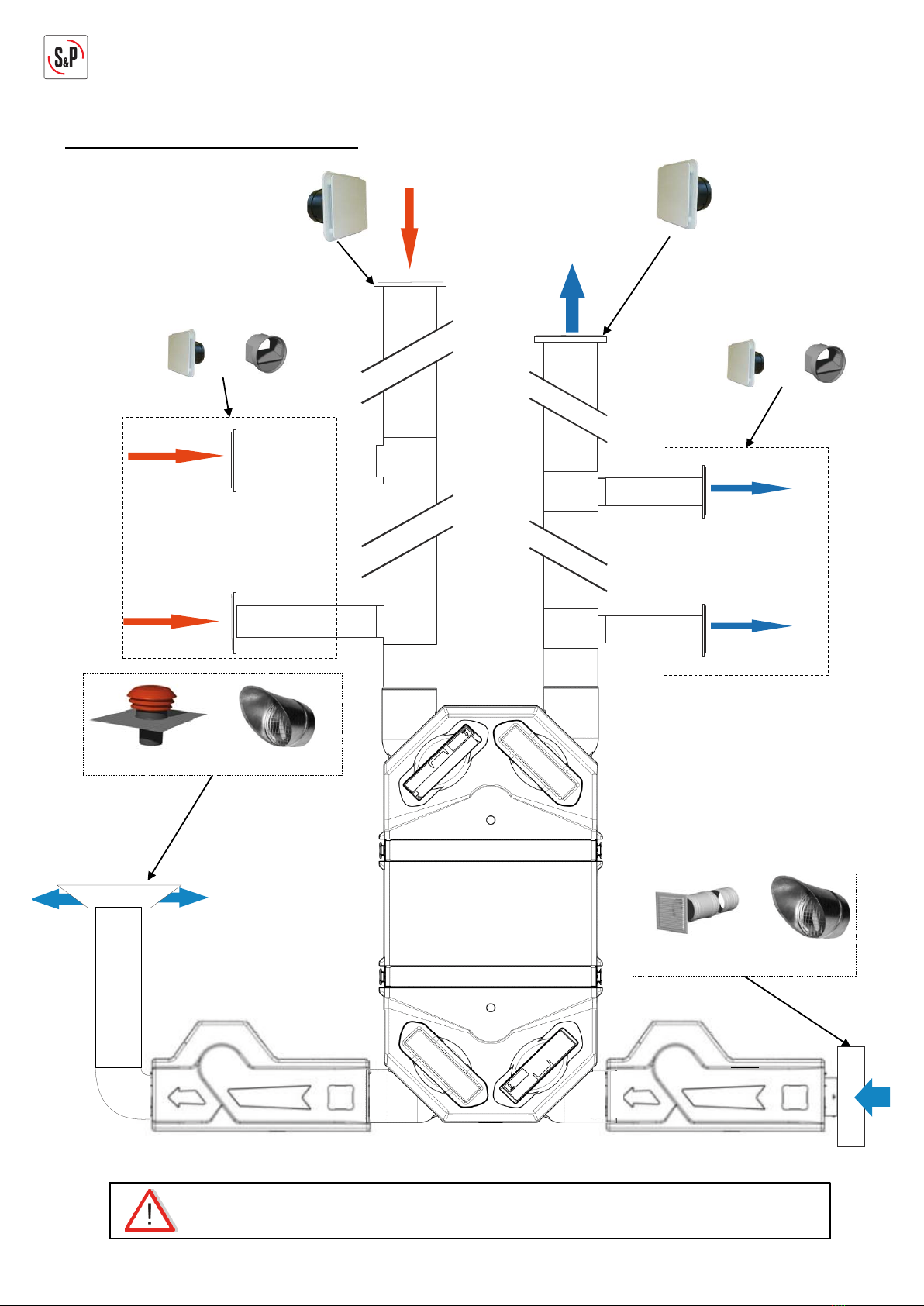 S&P