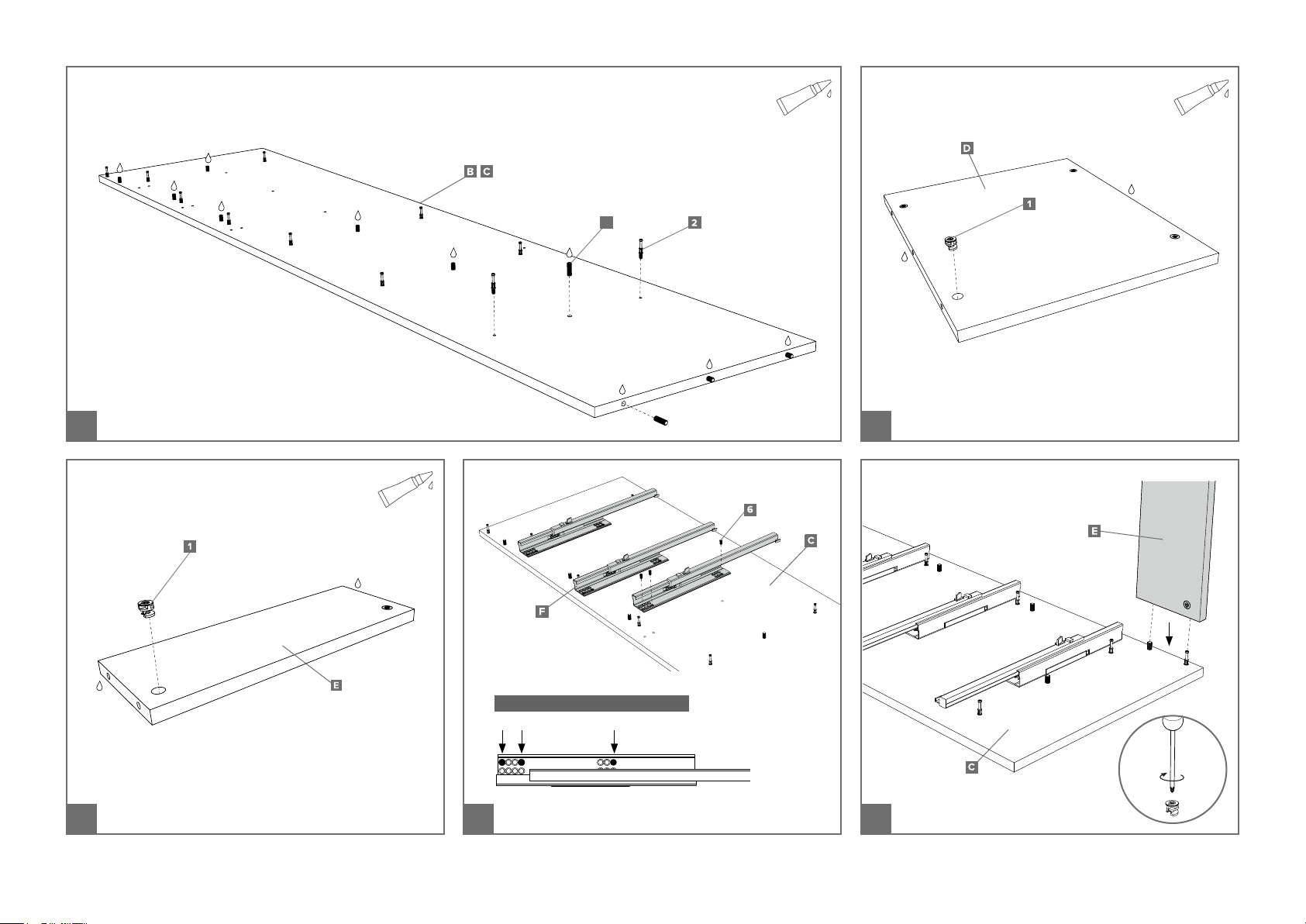 B C

2

D

1

1

E

6

C

F

E

C