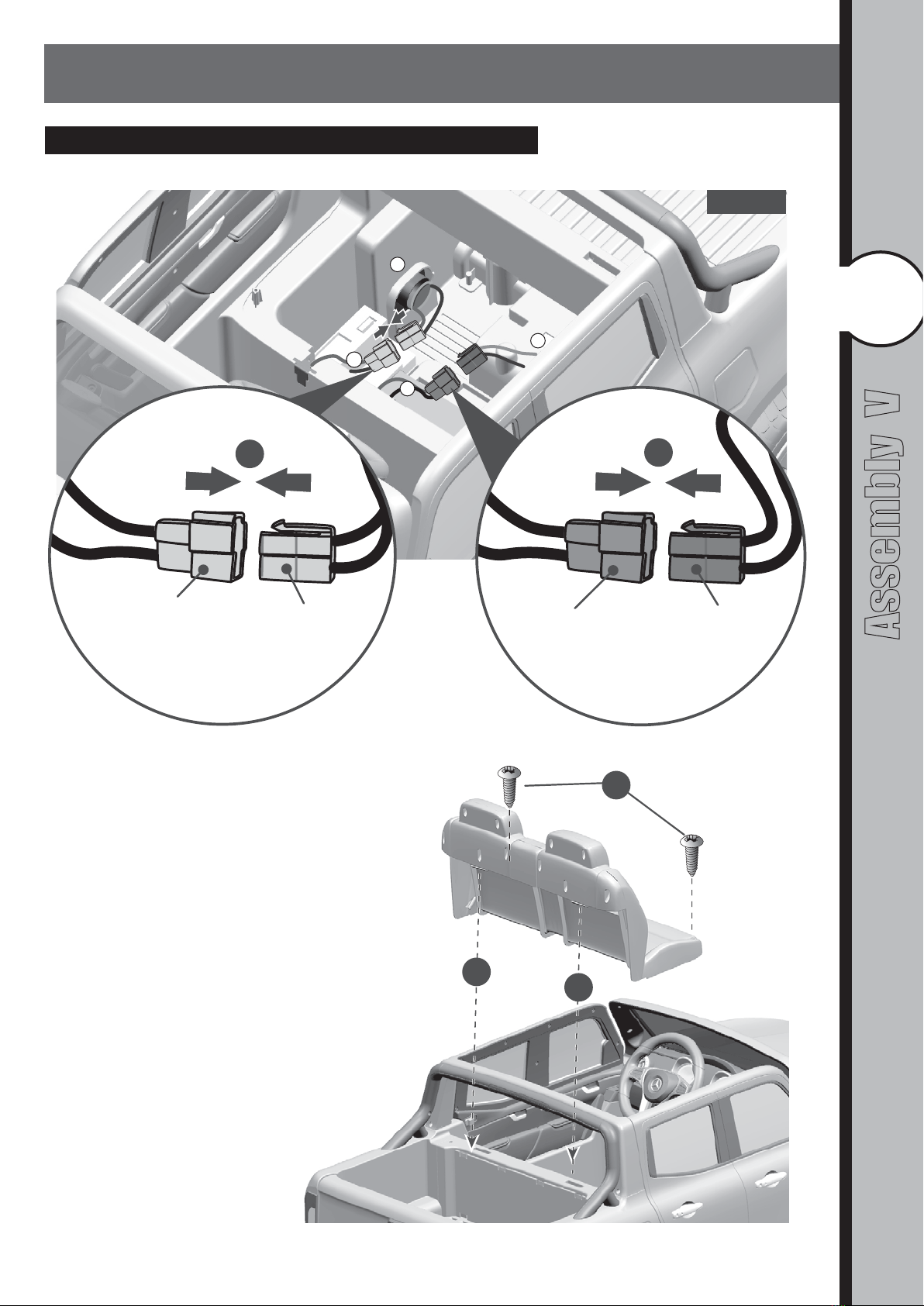 Assembly V