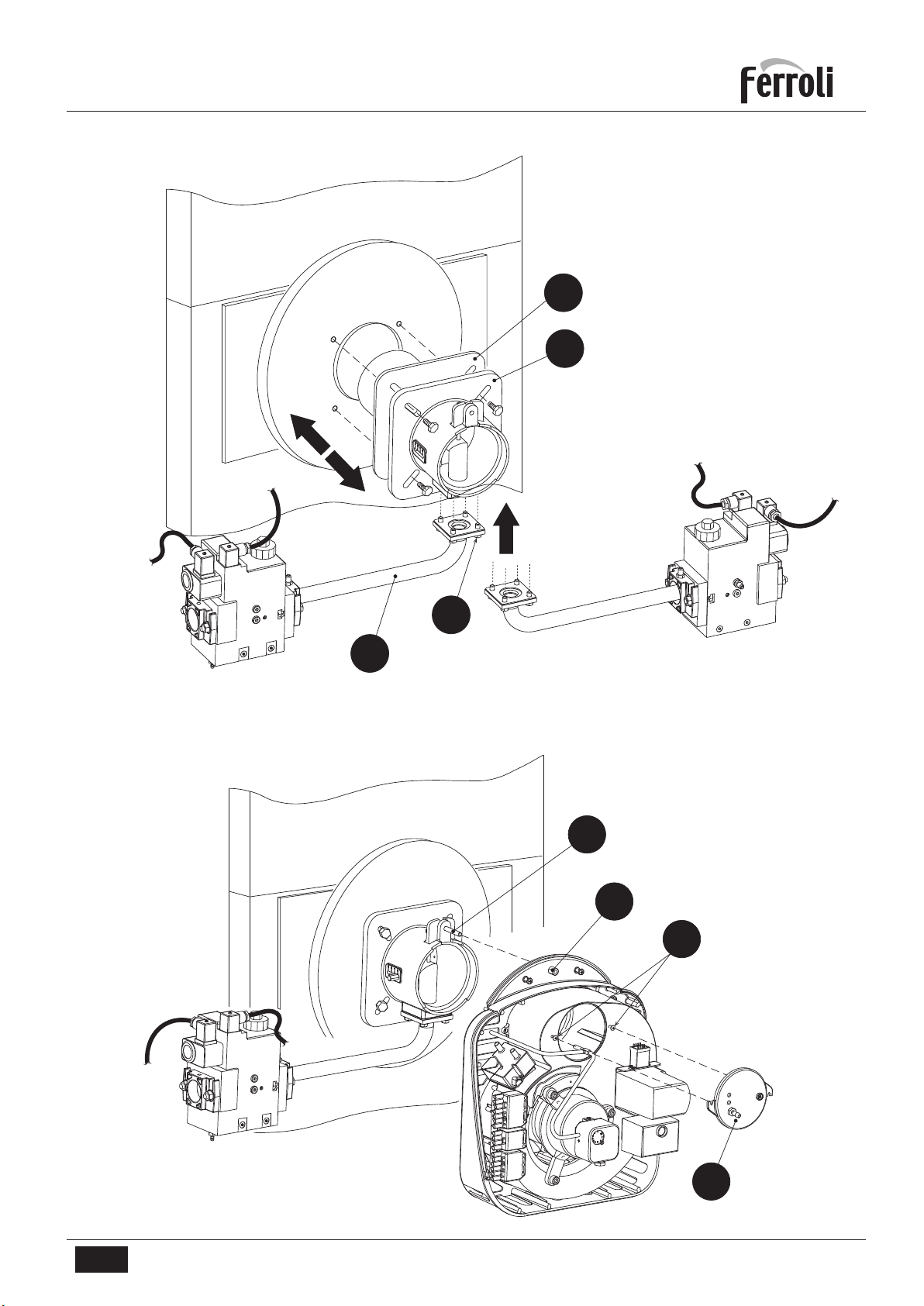 Ferroli