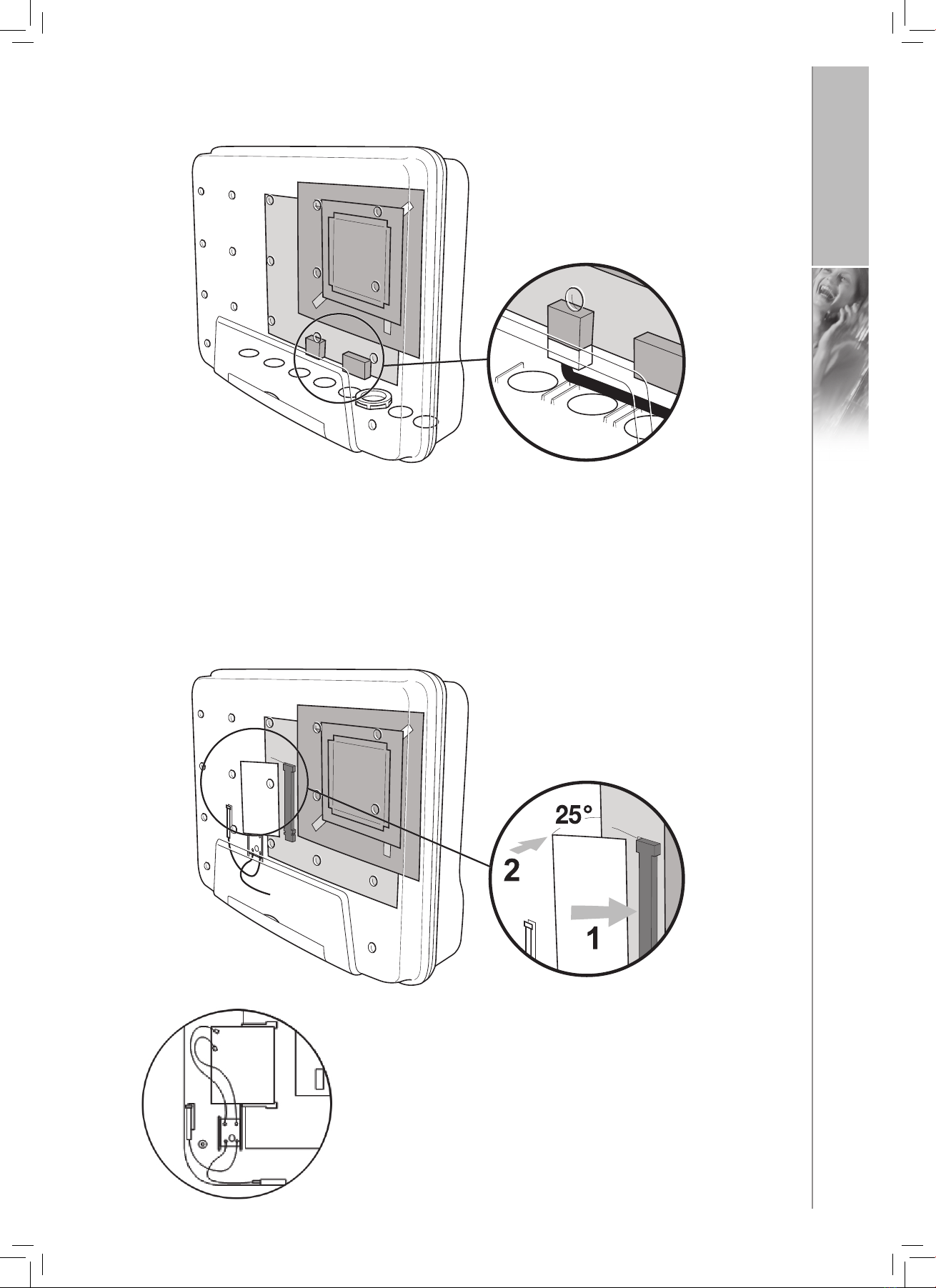 25°

2

1