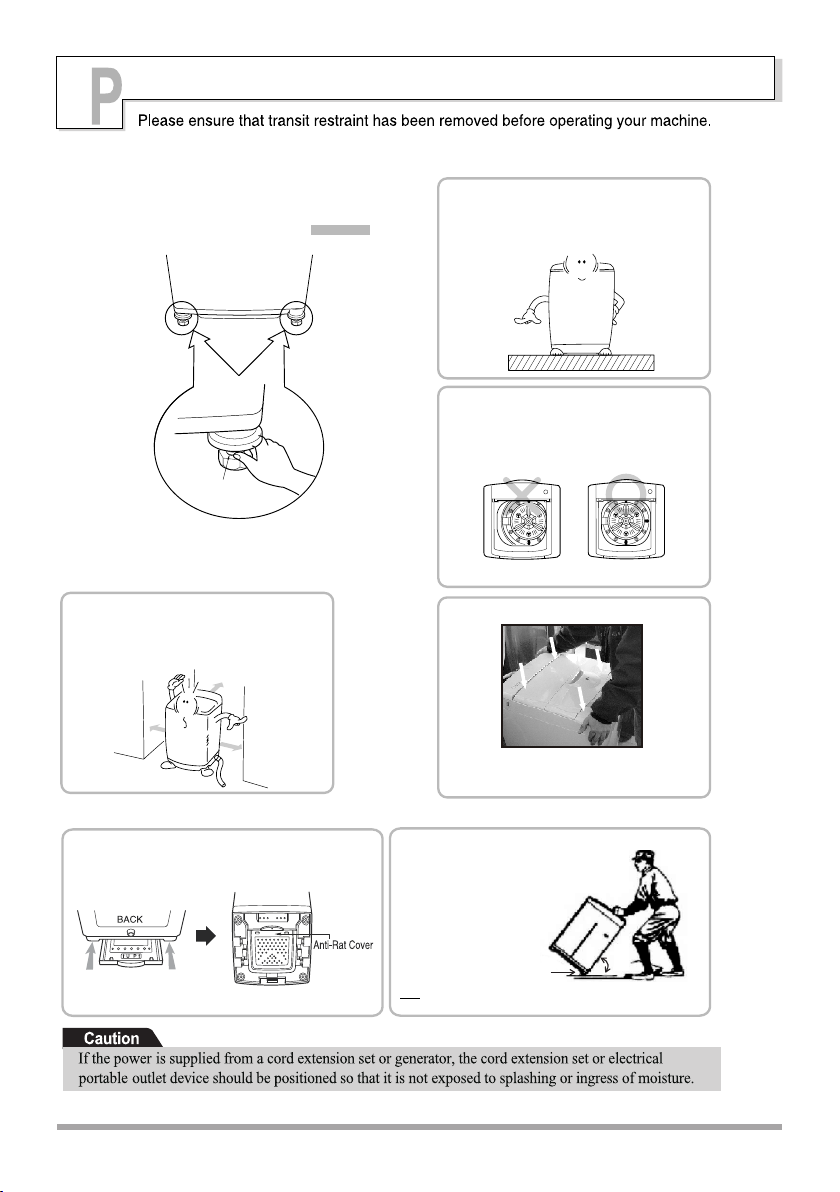 P

Please ensure that transit restraint has been removed before operating your machine.

BACK

Anti-Rat Cover

Caution

If the power is supplied from a cord extension set or generator, the cord extension set or electrical portable outlet device should be positioned so that it is not exposed to splashing or ingress of moisture.