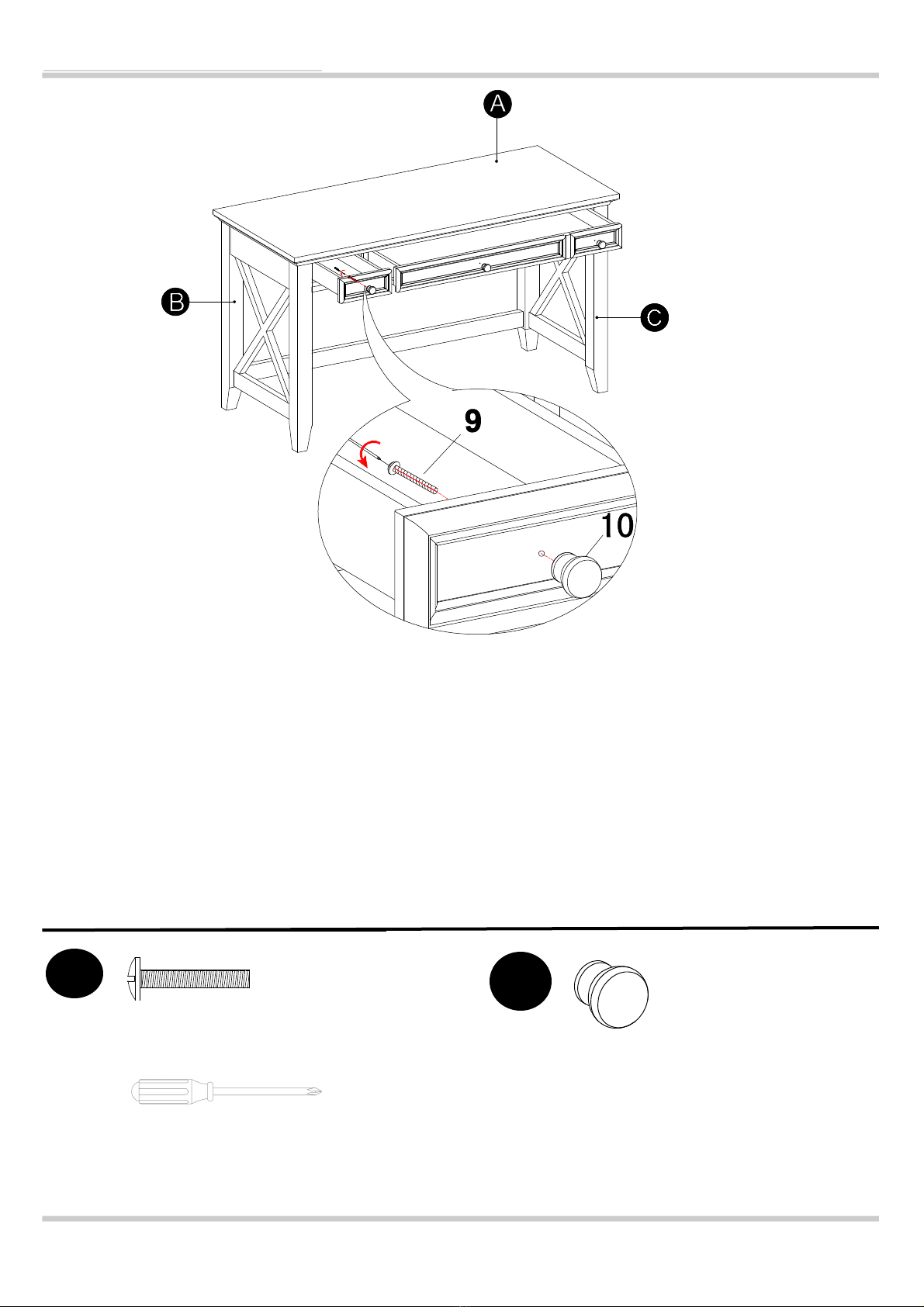 A

B

C

9

10