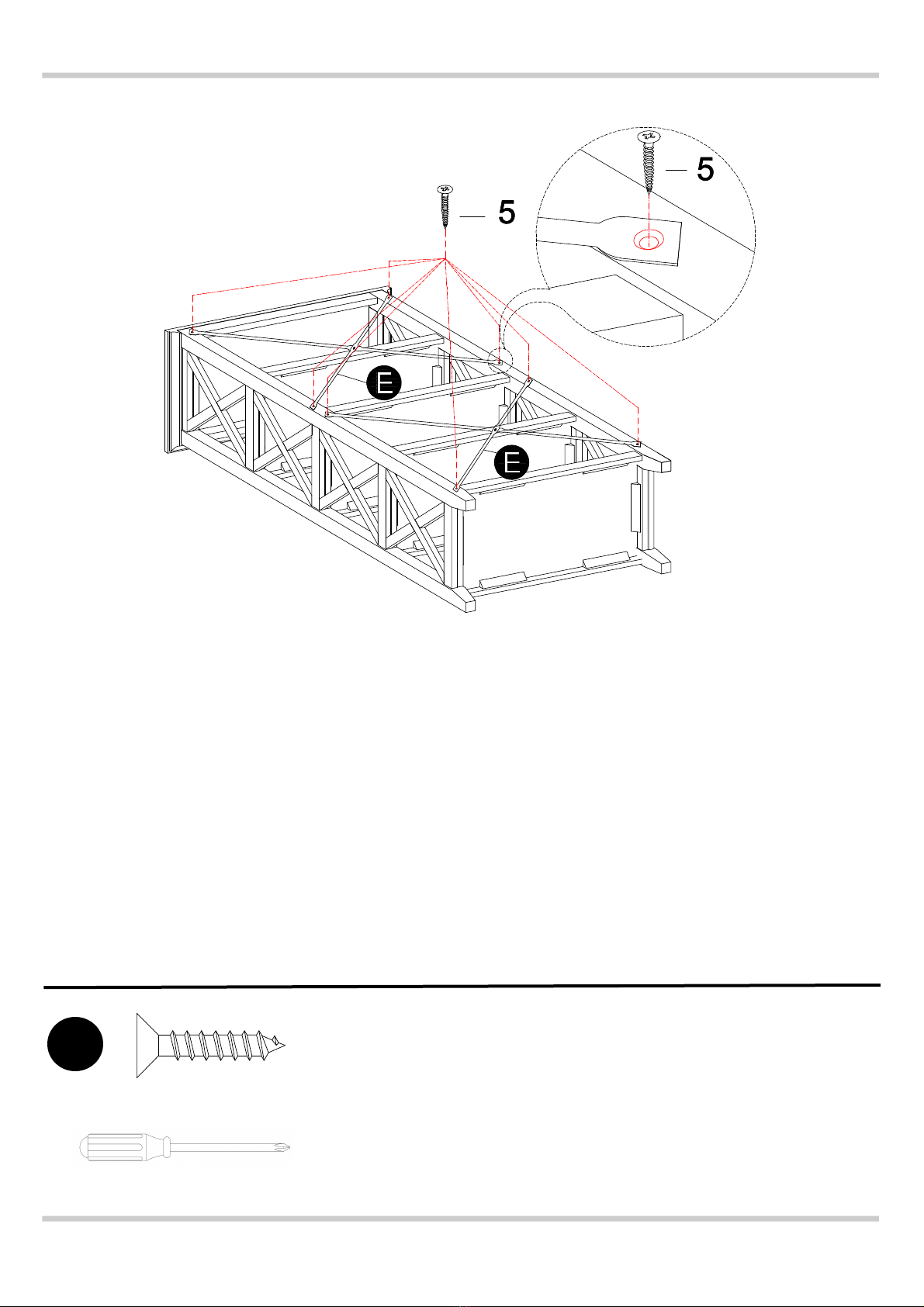 5

5

E

E