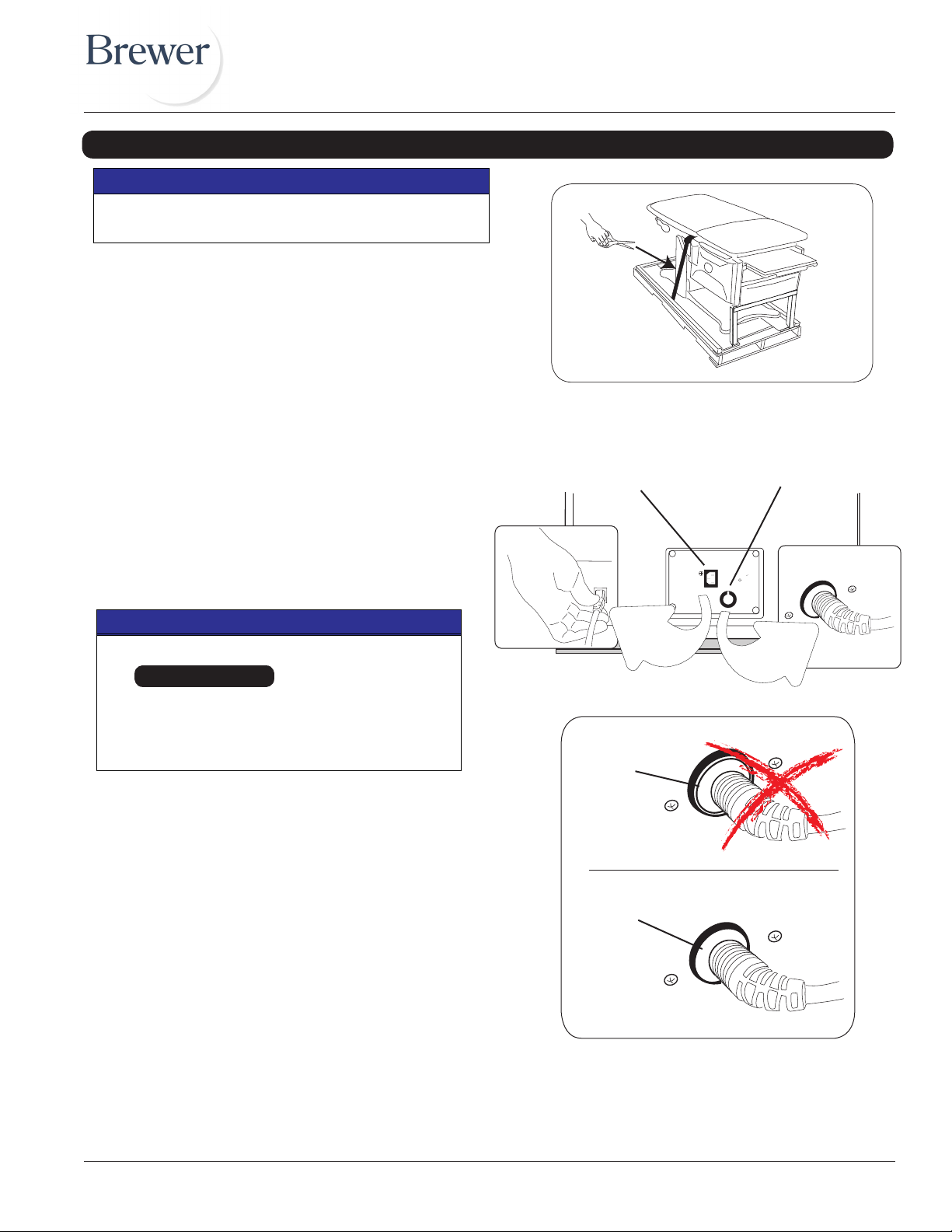 Brewer