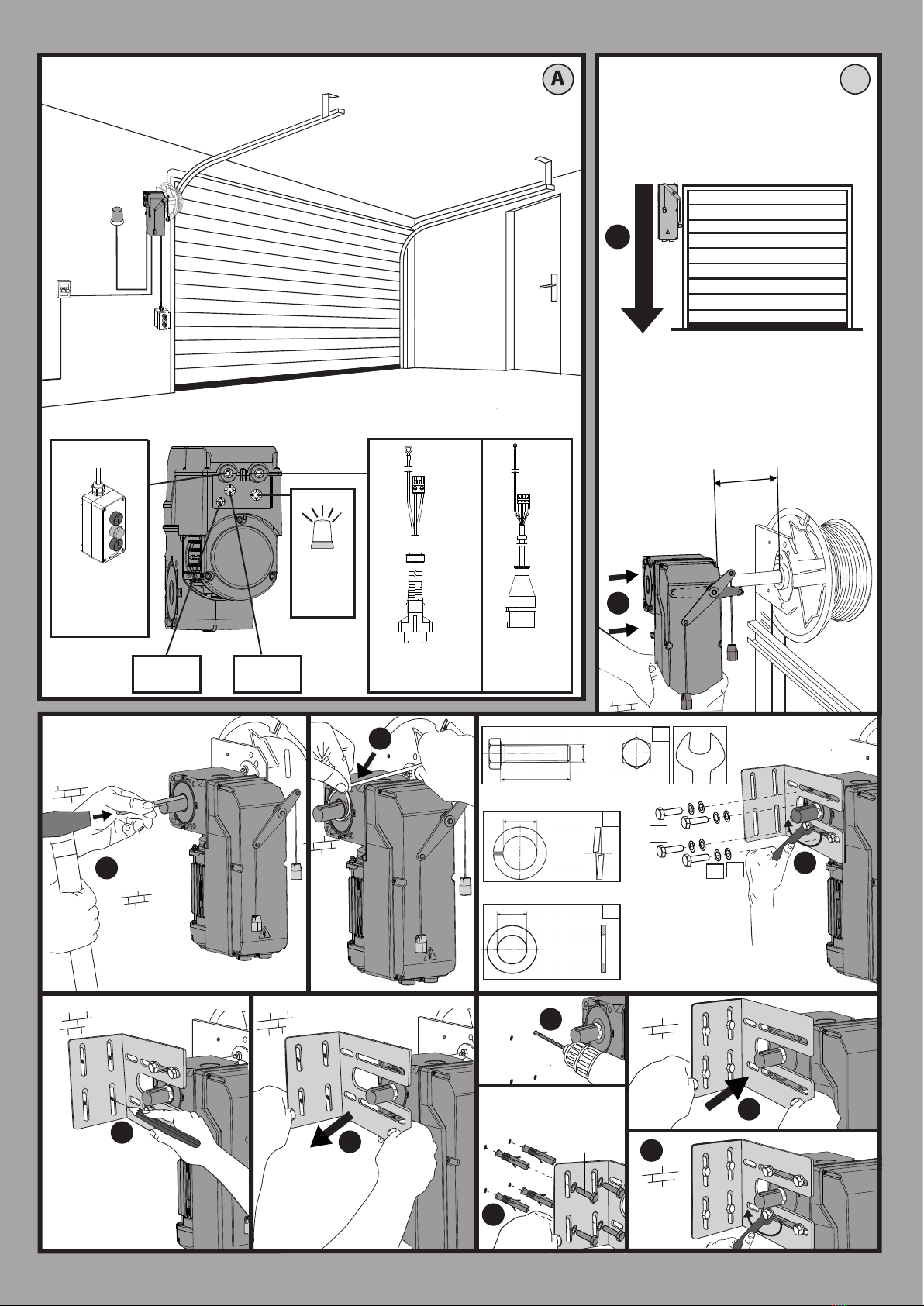 A