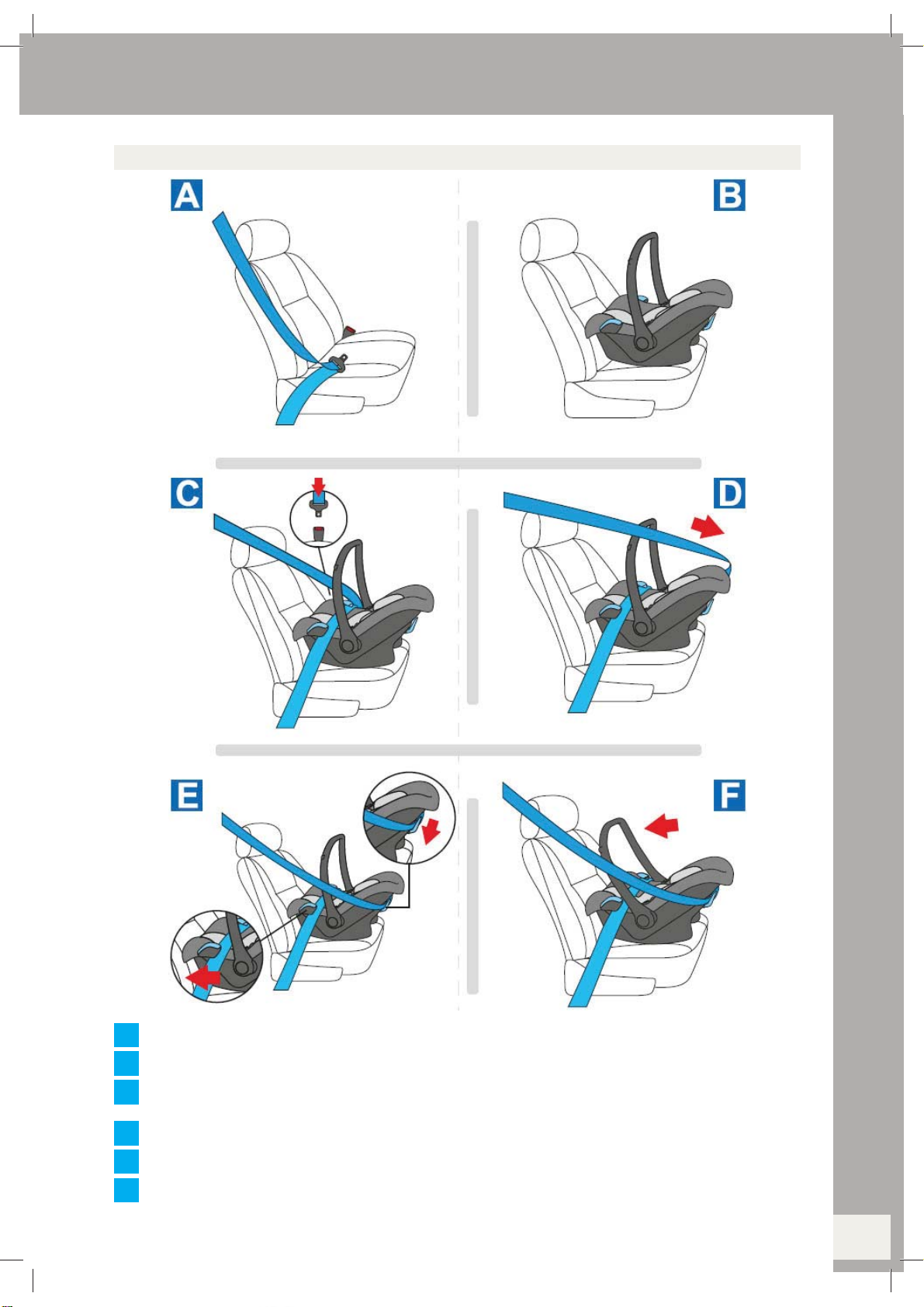 A

B

C

D

E

F