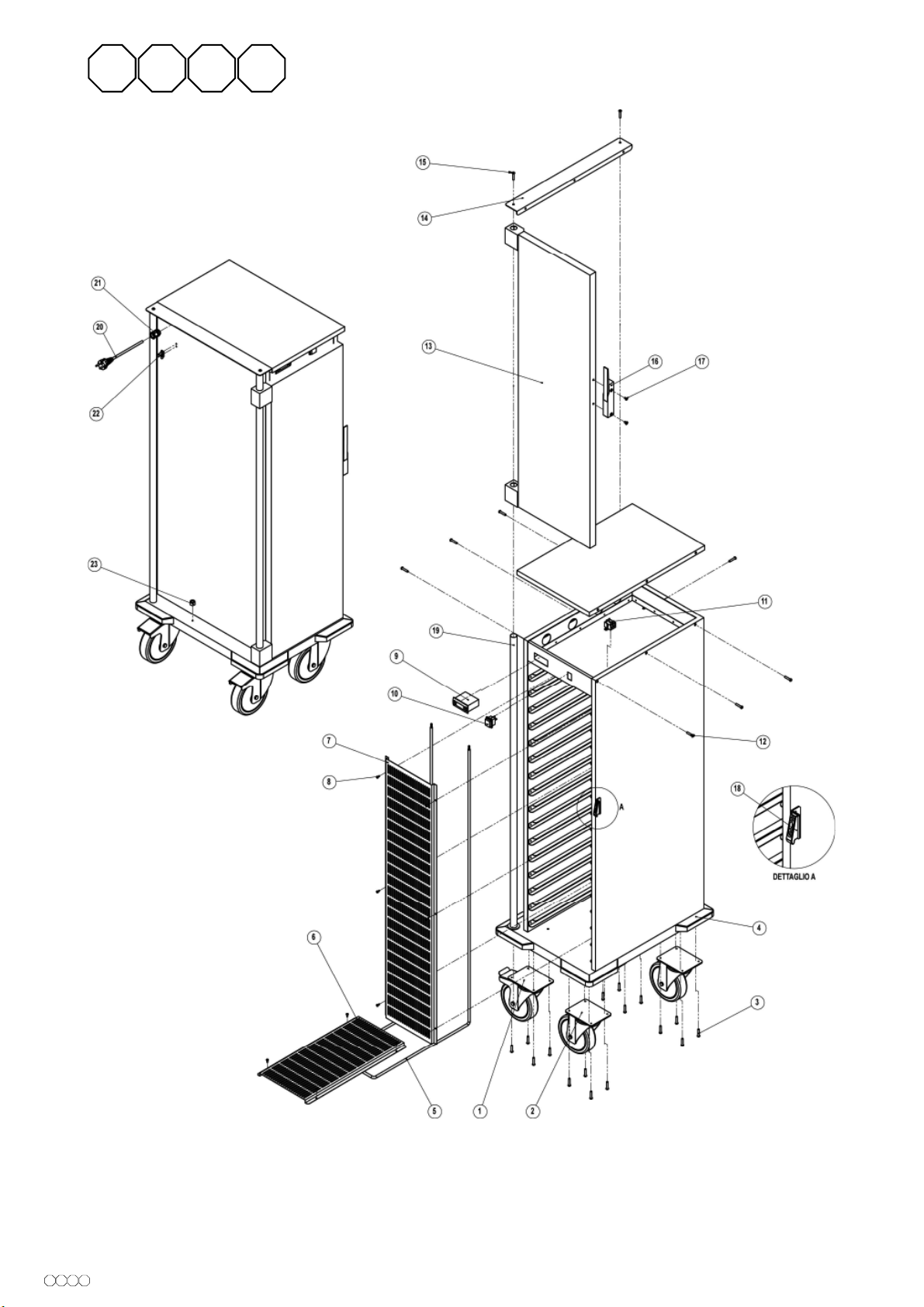 15
14
21
20
22
13
16
17
23
11
19
9
10
12
7
8
A
18
DETTAGLIO A
4
6
3
5
1
2