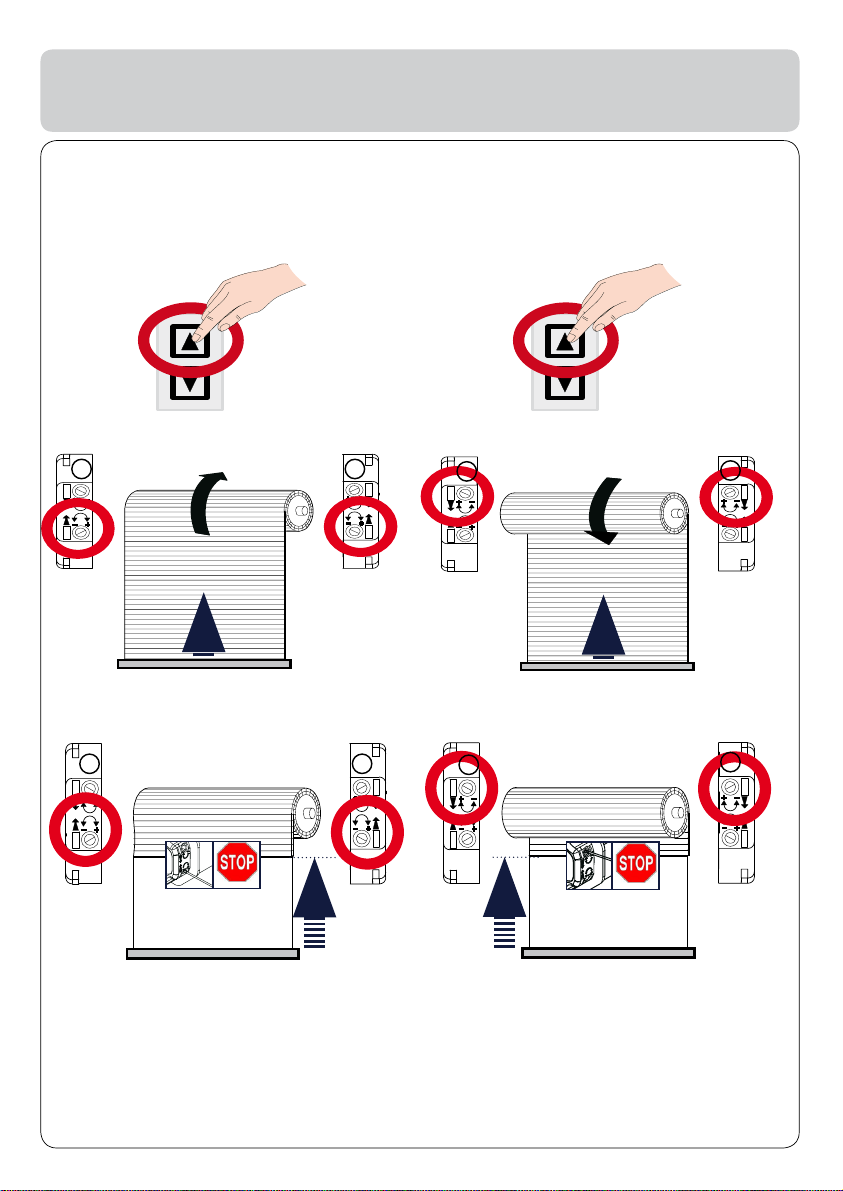 STOP

STOP