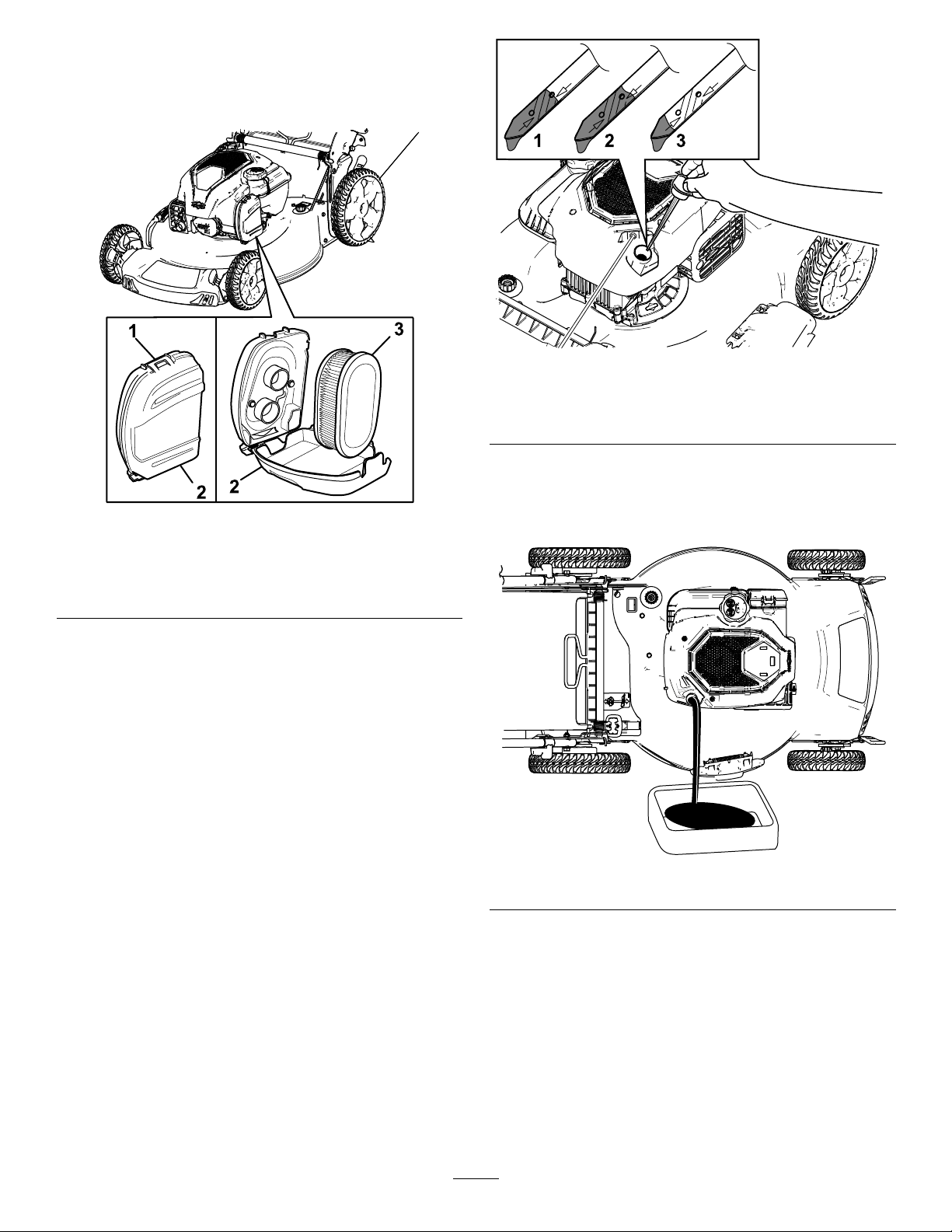 1

2

2

3

1

2

3