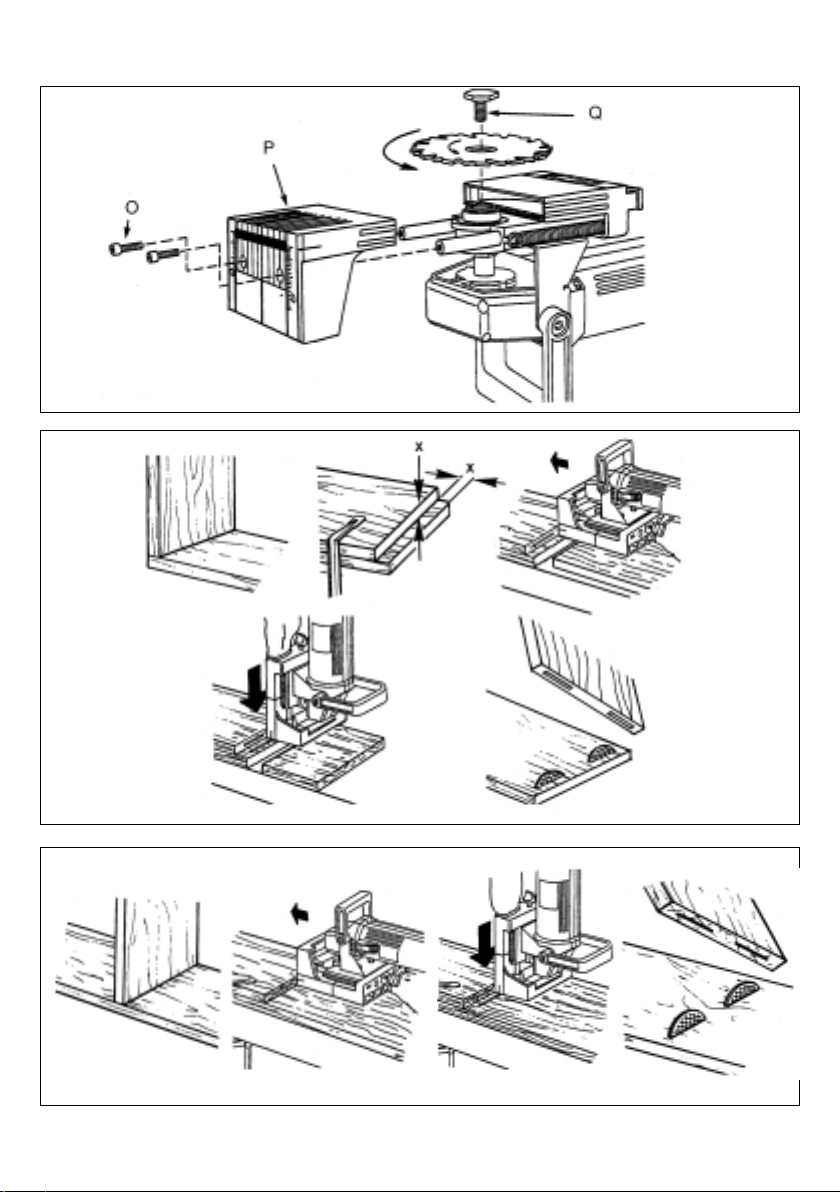 Q

P

O

x

x