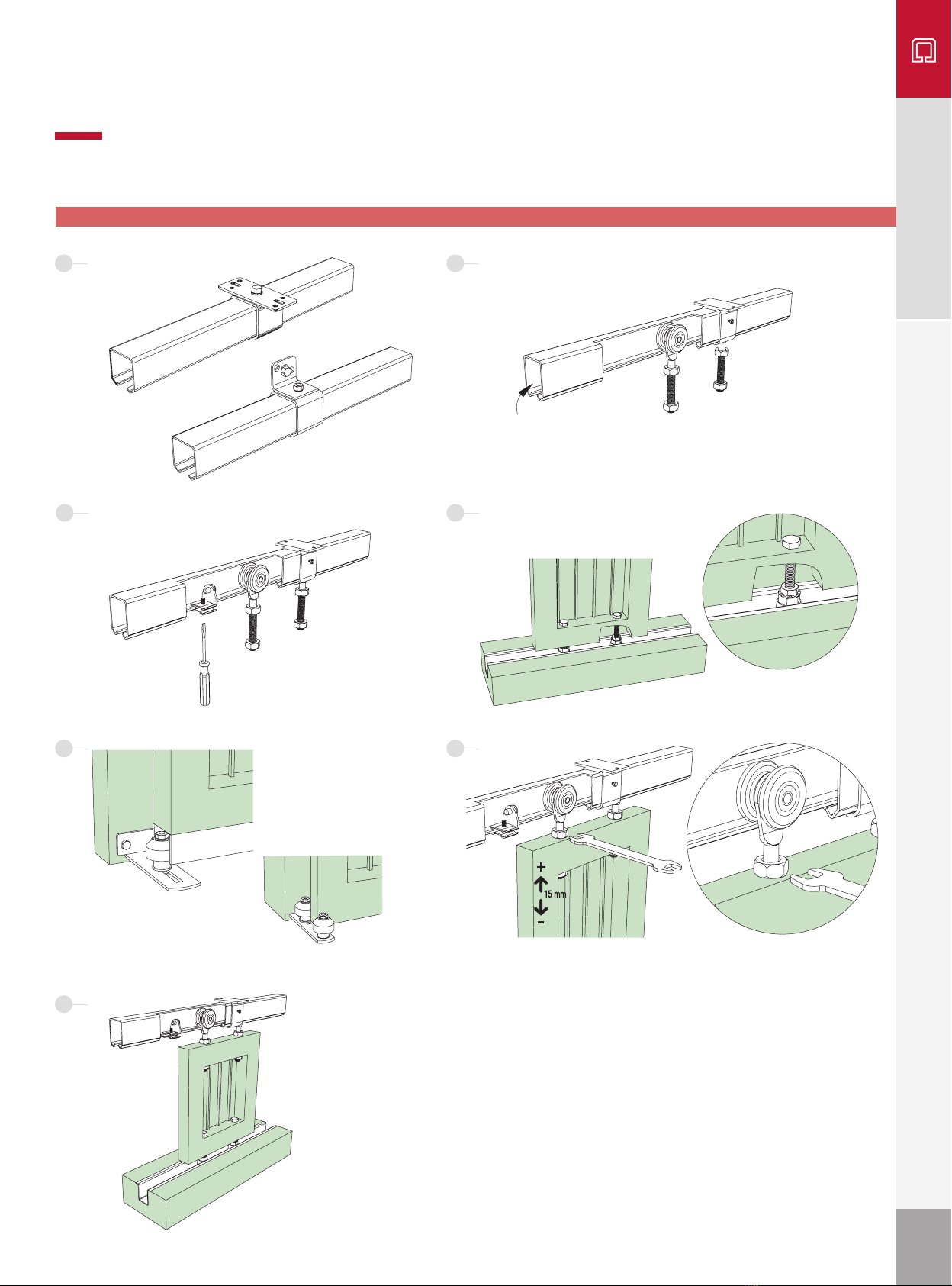 +
15 mm
-